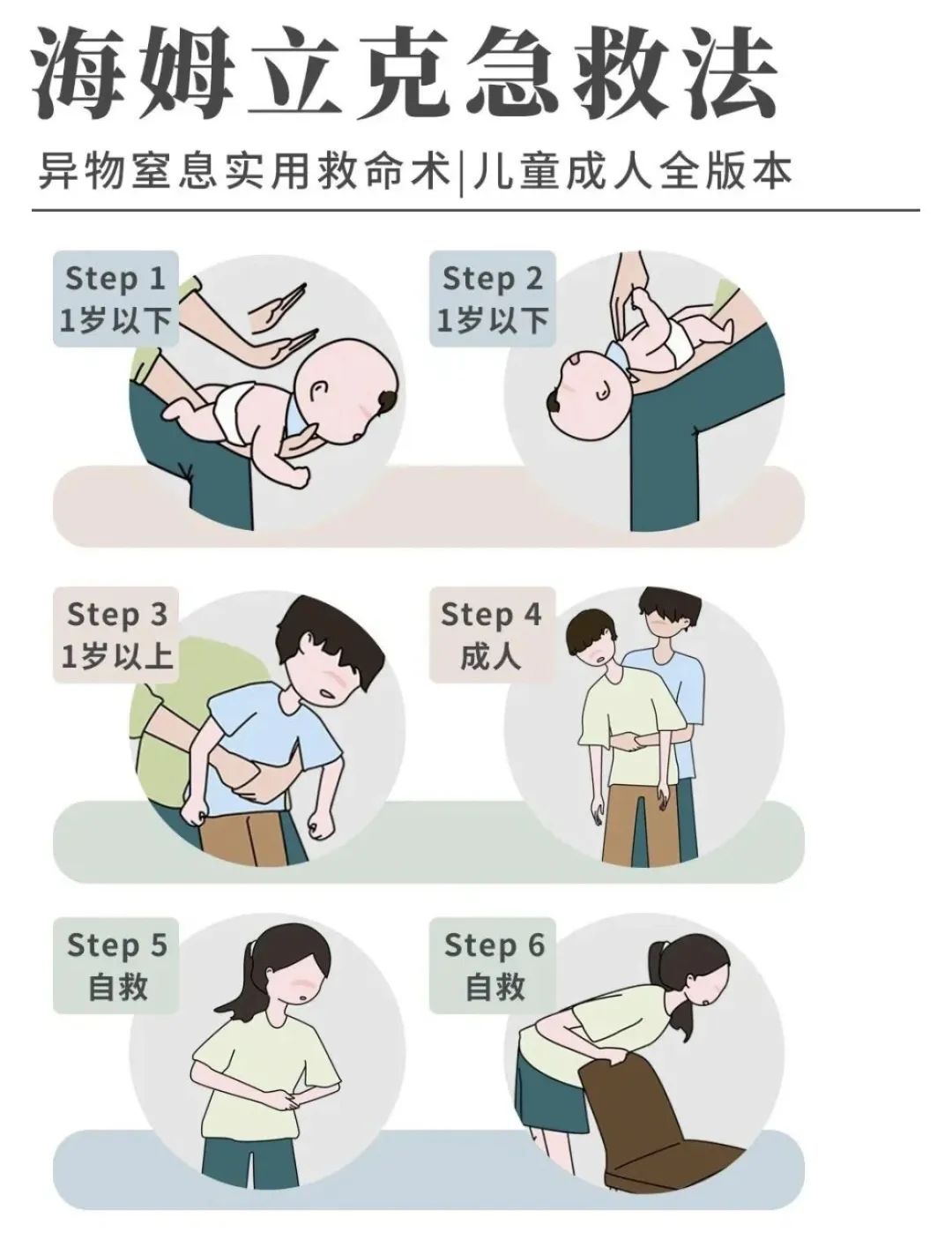 海姆立克急救法

异物窒息实用救命术|儿童成人全版本

Step 1
1岁以下

Step 2
1岁以下

Step 3
1岁以上

Step 4
成人

Step 5
自救

Step 6
自救