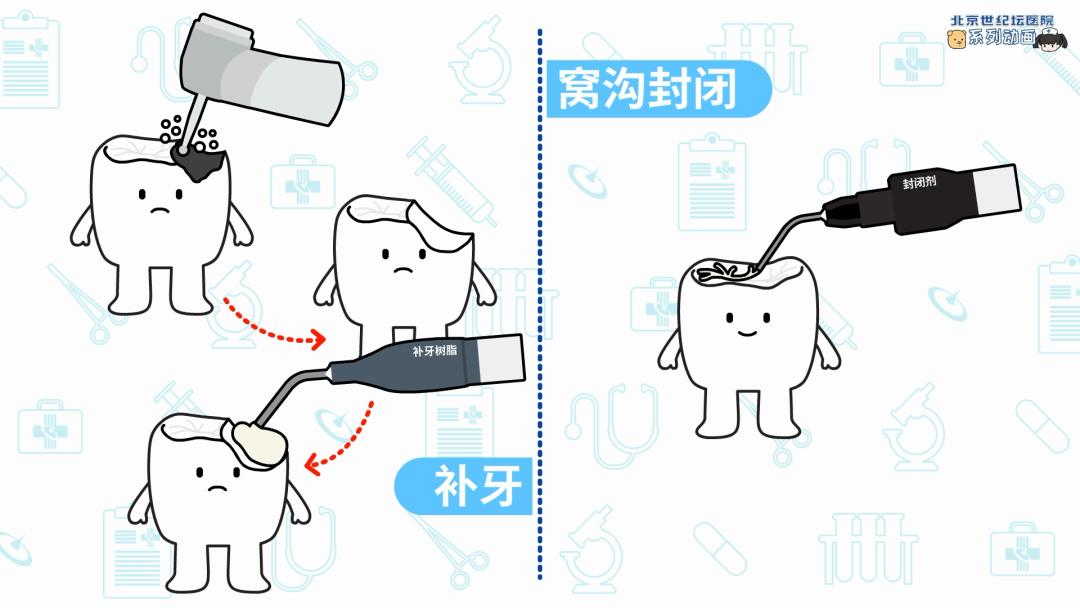 北京世纪坛医院
系列动画

窝沟封闭

封闭剂

补牙树脂

补牙