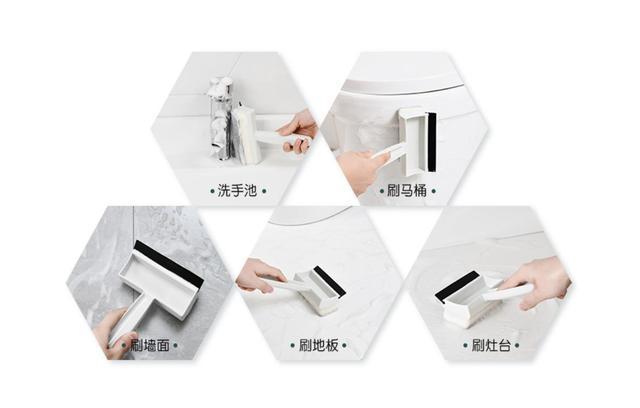 • 洗手池 •

• 刷马桶 •

• 刷墙面 •

• 刷地板 •

• 刷灶台 •