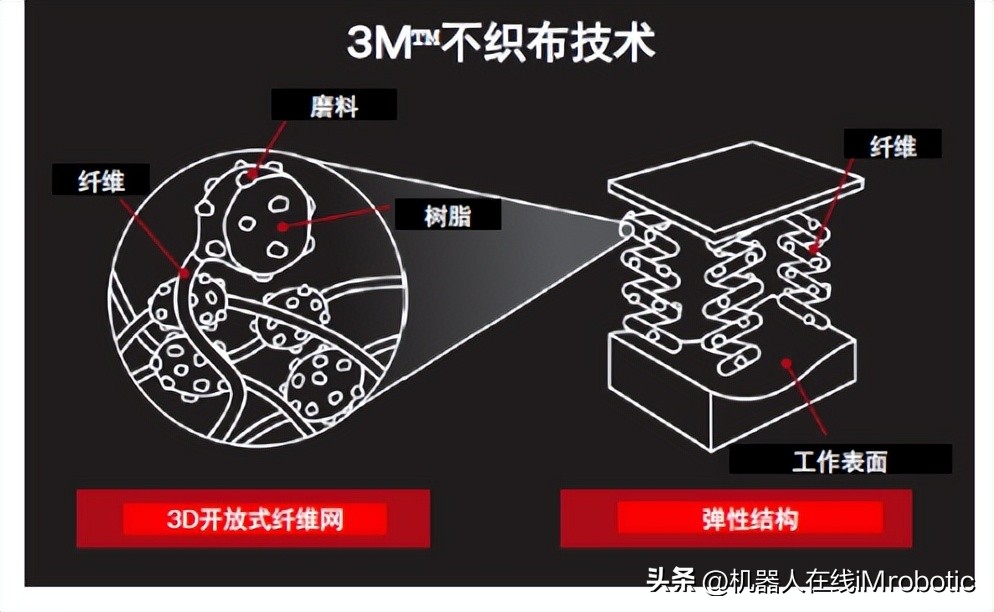 3M™不织布技术

磨料

纤维

树脂

纤维

工作表面

3D开放式纤维网

弹性结构

头条 @机器人在线iMrobotic