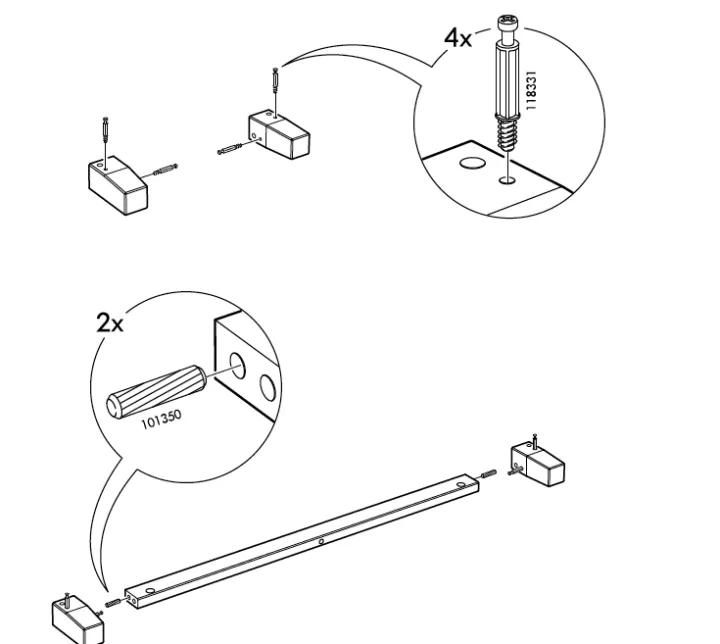 4x
118331
2x
101350