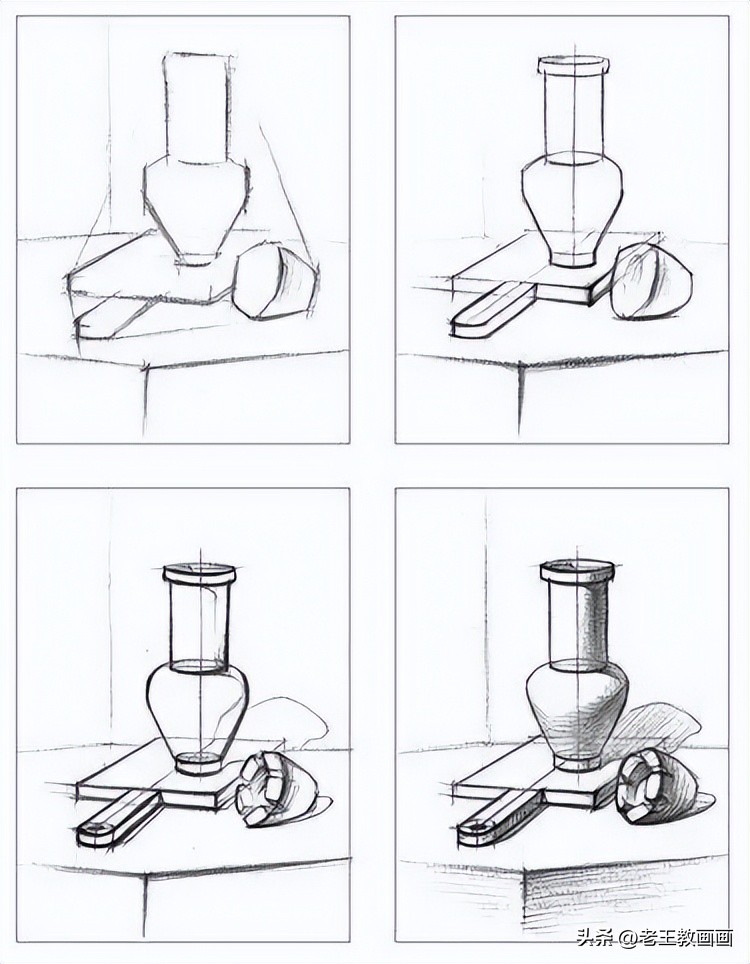 头条 @老王教画画