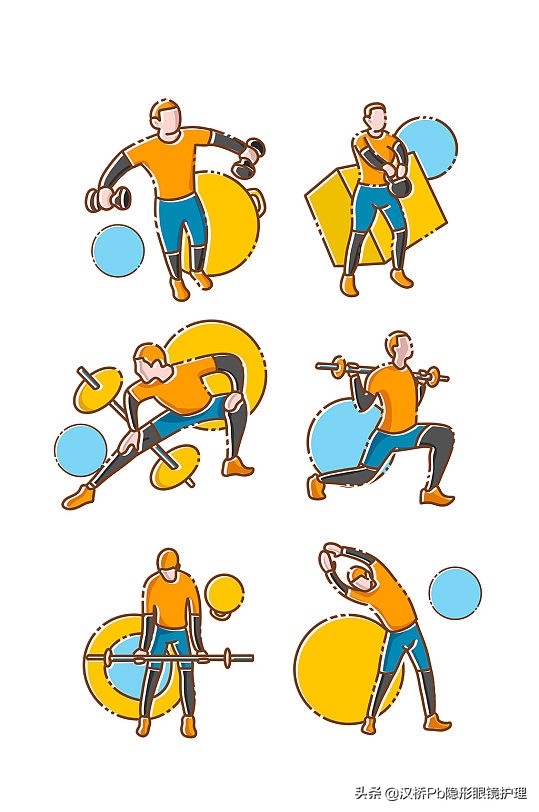 头条 @汉桥Pb隐形眼镜护理