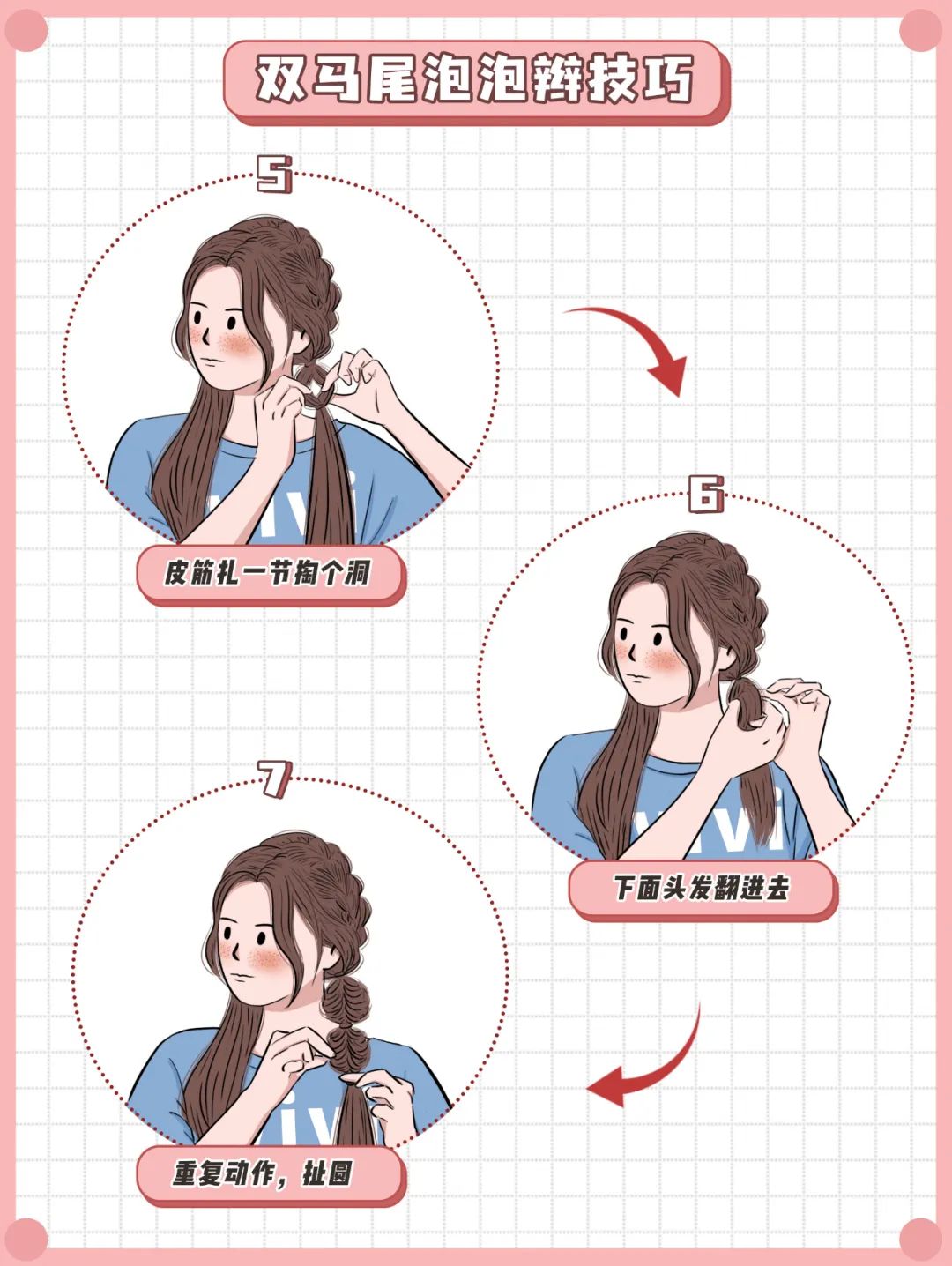 双马尾泡泡辫技巧

5

皮筋扎一节掏个洞

6

下面头发翻进去

7

重复动作，扯圆