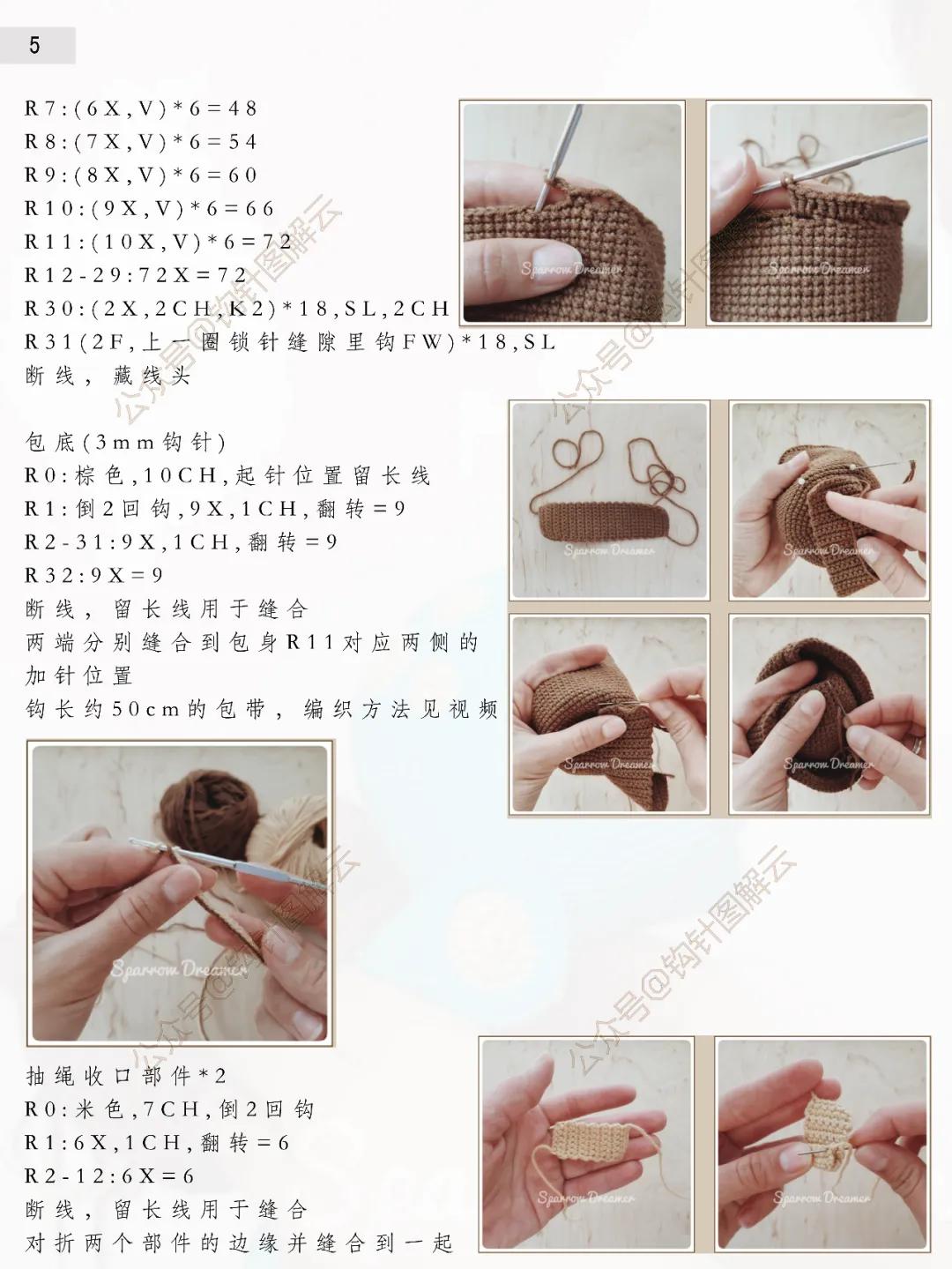 5

R7:(6X,V)*6=48
R8:(7X,V)*6=54
R9:(8X,V)*6=60
R10:(9X,V)*6=66
R11:(10X,V)*6=72
R12-29:72X=72
R30:(2X,2CH,K2)*18,SL,2CH
R31(2F,上一圈锁针缝隙里钩FW)*18,SL
断线，藏线头

包底(3mm钩针)
R0:棕色,10CH,起针位置留长线
R1:倒2回钩,9X,1CH,翻转=9
R2-31:9X,1CH,翻转=9
R32:9X=9
断线，留长线用于缝合
两端分别缝合到包身R11对应两侧的加针位置
钩长约50cm的包带，编织方法见视频

抽绳收口部件*2
R0:米色,7CH,倒2回钩
R1:6X,1CH,翻转=6
R2-12:6X=6
断线，留长线用于缝合
对折两个部件的边缘并缝合到一起

Sparrow Dreamer
Sparrow Dreamer
Sparrow Dreamer
Sparrow Dreamer
Sparrow Dreamer
Sparrow Dreamer
Sparrow Dreamer
Sparrow Dreamer
Sparrow Dreamer

公众号@钩针图解云
公众号@钩针图解云
公众号@钩针图解云
公众号@钩针图解云