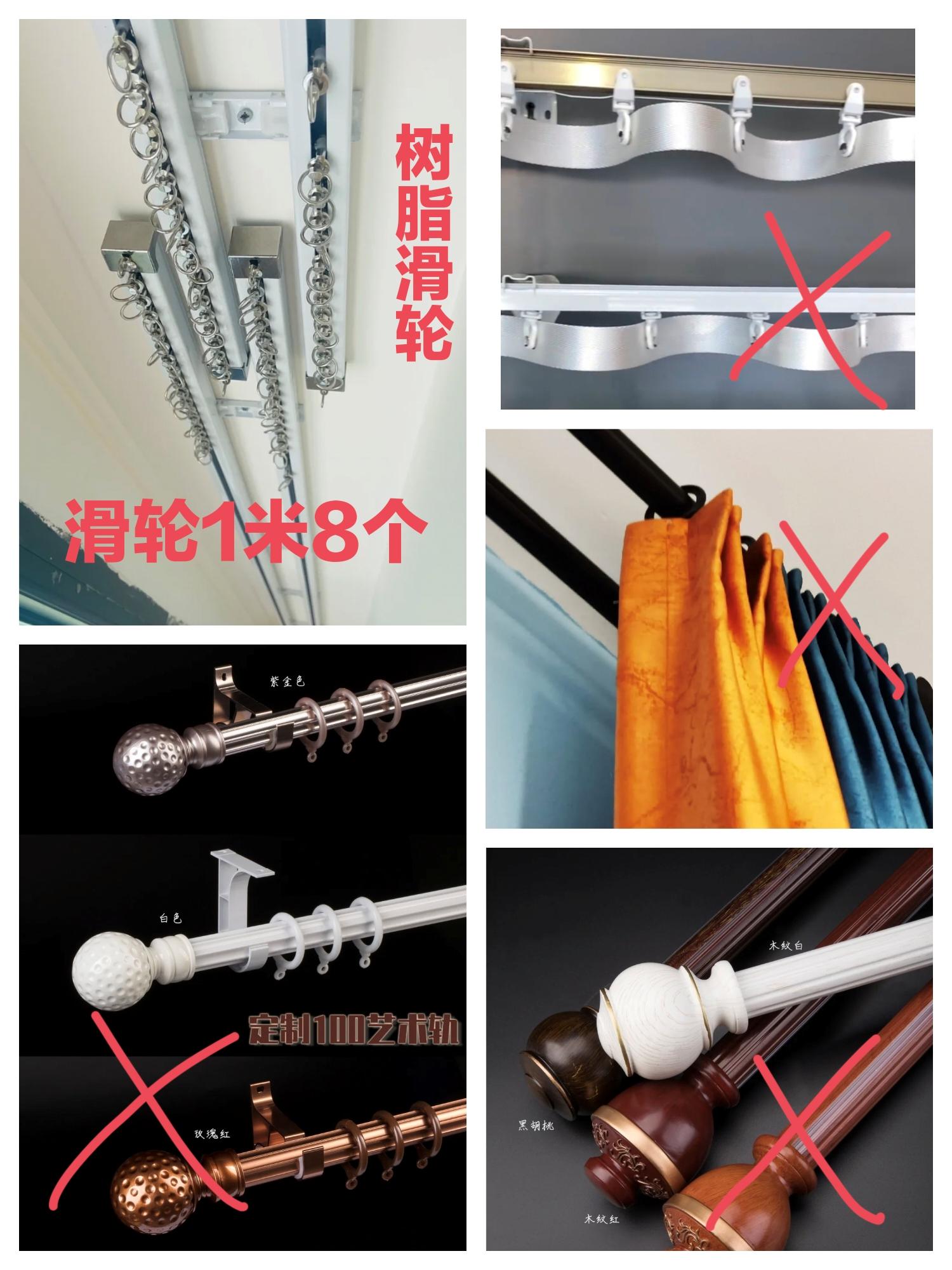 树脂滑轮

滑轮1米8个

紫金色

白色

定制100艺术轨

玫瑰红

木纹白

黑胡桃

木纹红