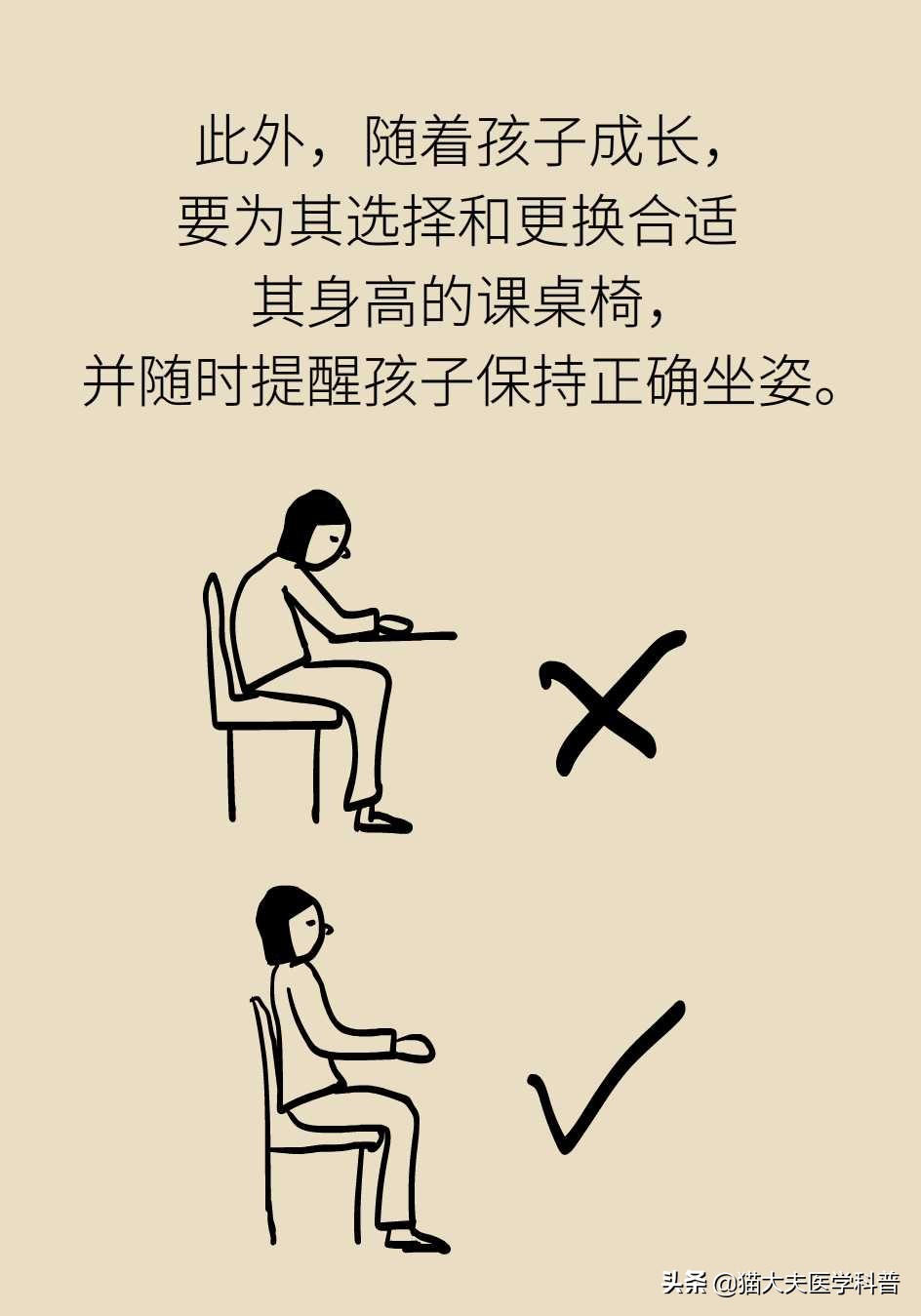 此外，随着孩子成长，
要为其选择和更换合适
其身高的课桌椅，
并随时提醒孩子保持正确坐姿。

头条 @猫大夫医学科普