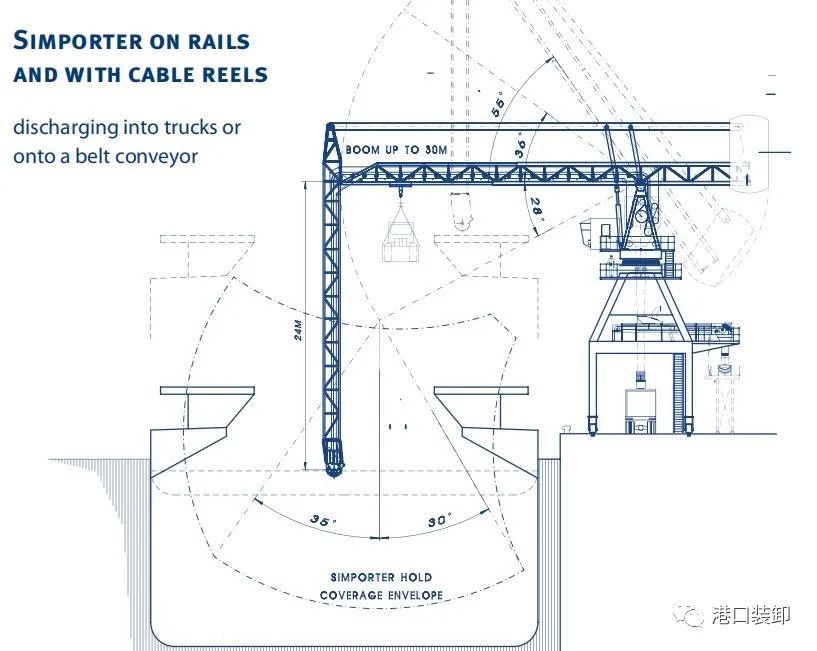 SIMPORTER ON RAILS AND WITH CABLE REELS

discharging into trucks or onto a belt conveyor

BOOM UP TO 30M

55°

36°

28°

24M

35°

30°

SIMPORTER HOLD COVERAGE ENVELOPE

港口装卸