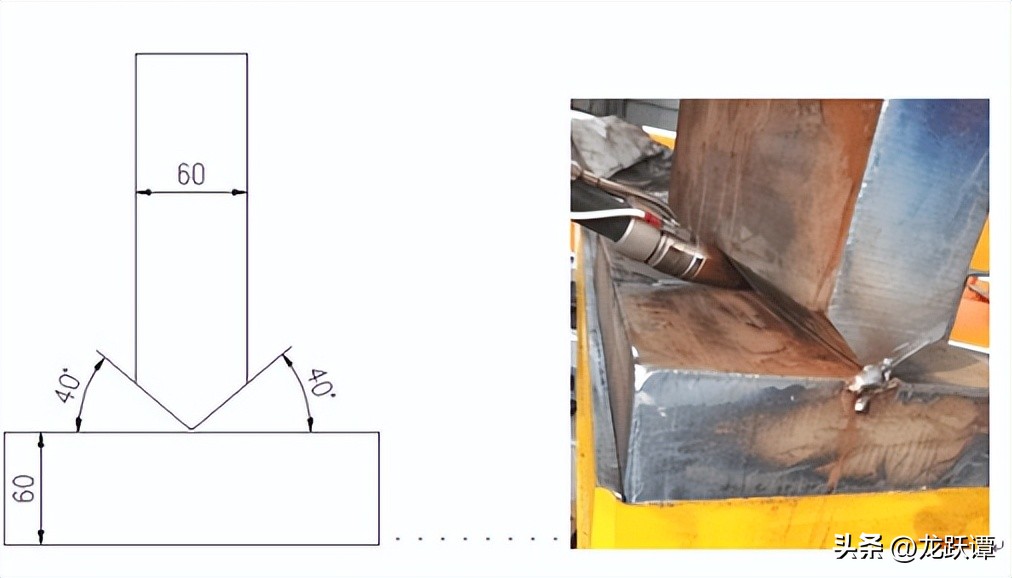 60

40°

40°

60

头条 @龙跃谭