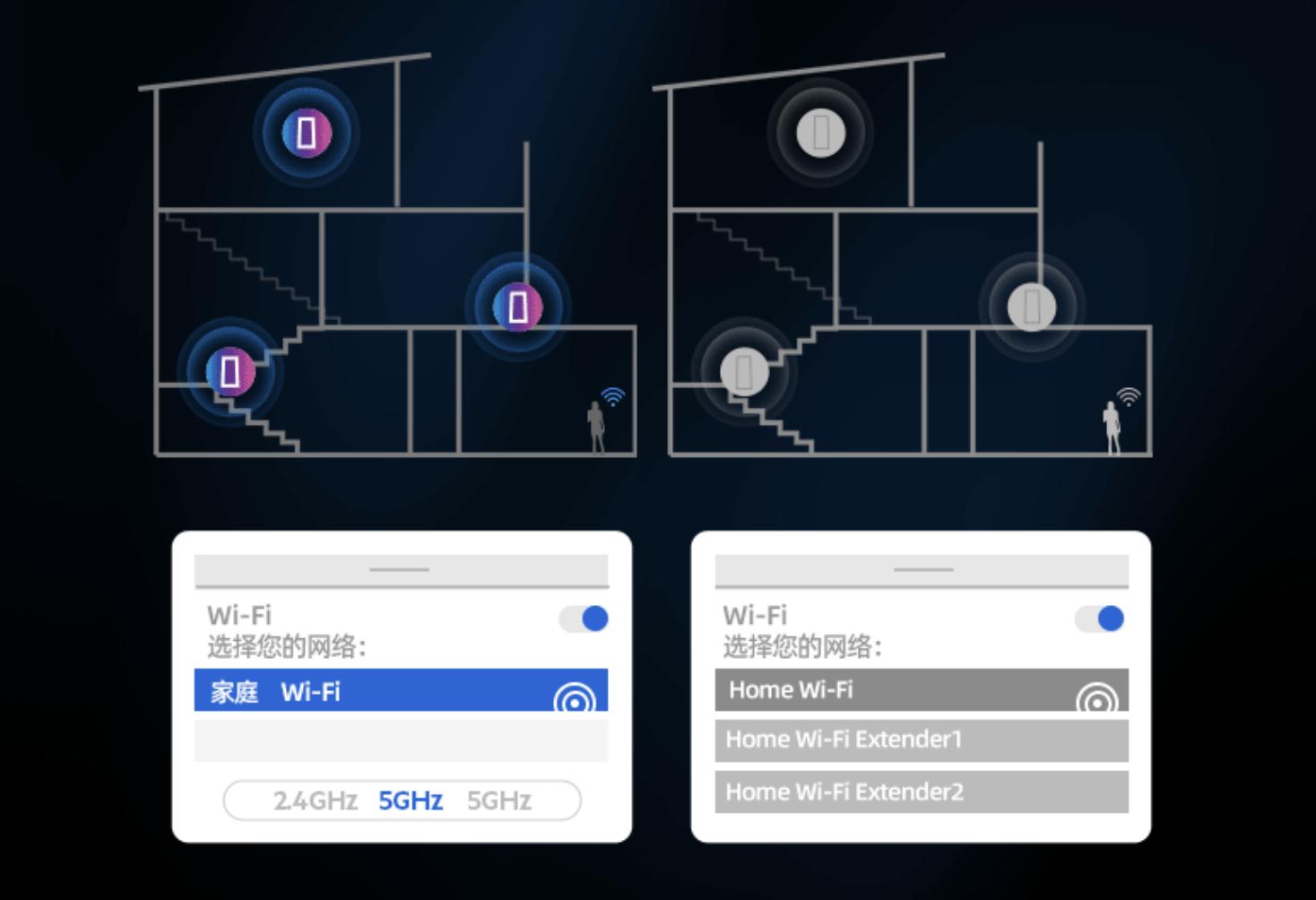 Wi-Fi
选择您的网络:

家庭 Wi-Fi

2.4GHz 5GHz 5GHz

Wi-Fi
选择您的网络:

Home Wi-Fi

Home Wi-Fi Extender1

Home Wi-Fi Extender2