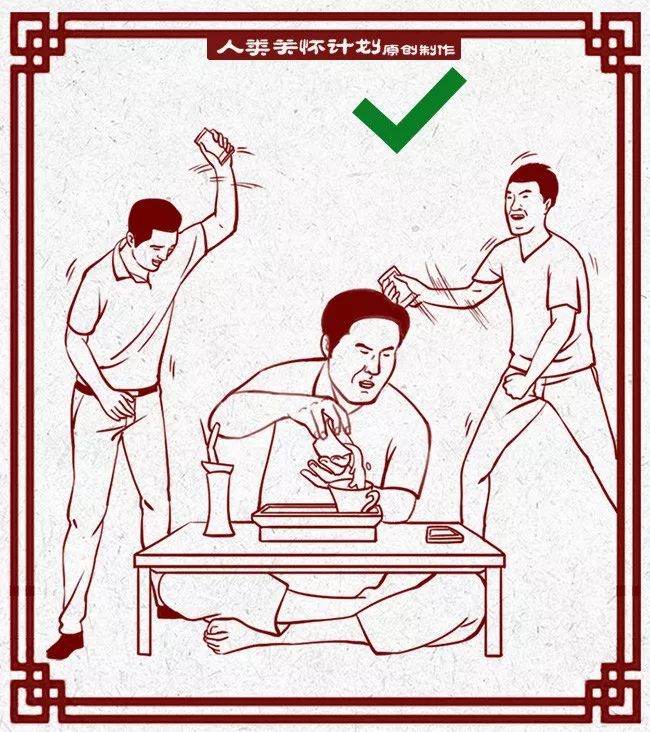 人类关怀计划原创制作