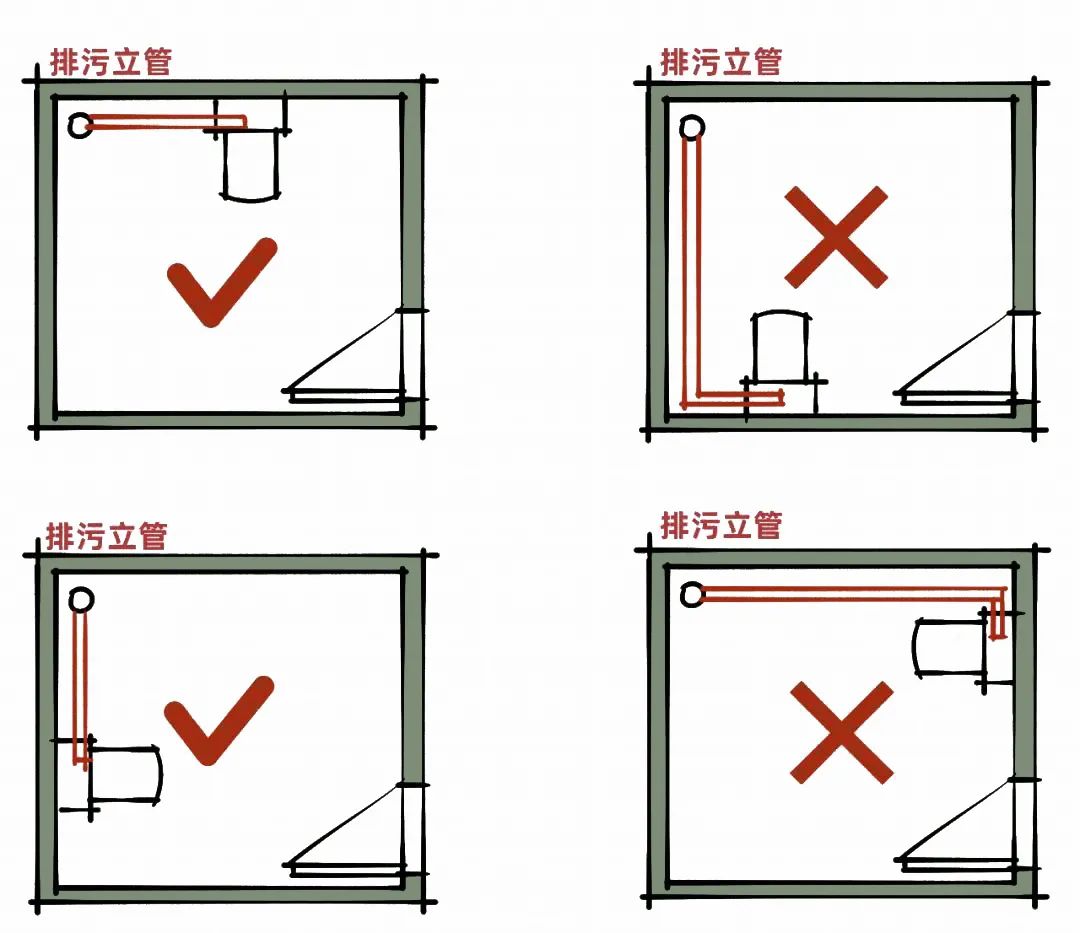 排污立管

排污立管

排污立管

排污立管