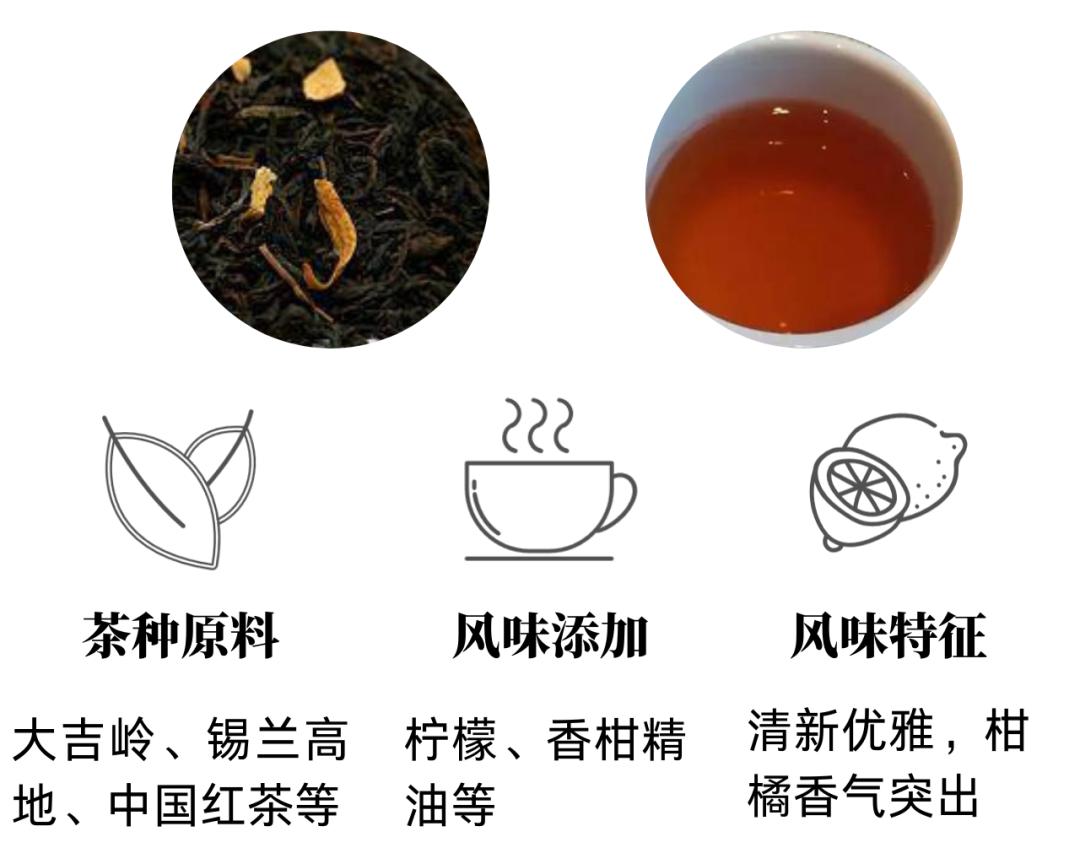 茶种原料

大吉岭、锡兰高地、中国红茶等

风味添加

柠檬、香柑精油等

风味特征

清新优雅，柑橘香气突出