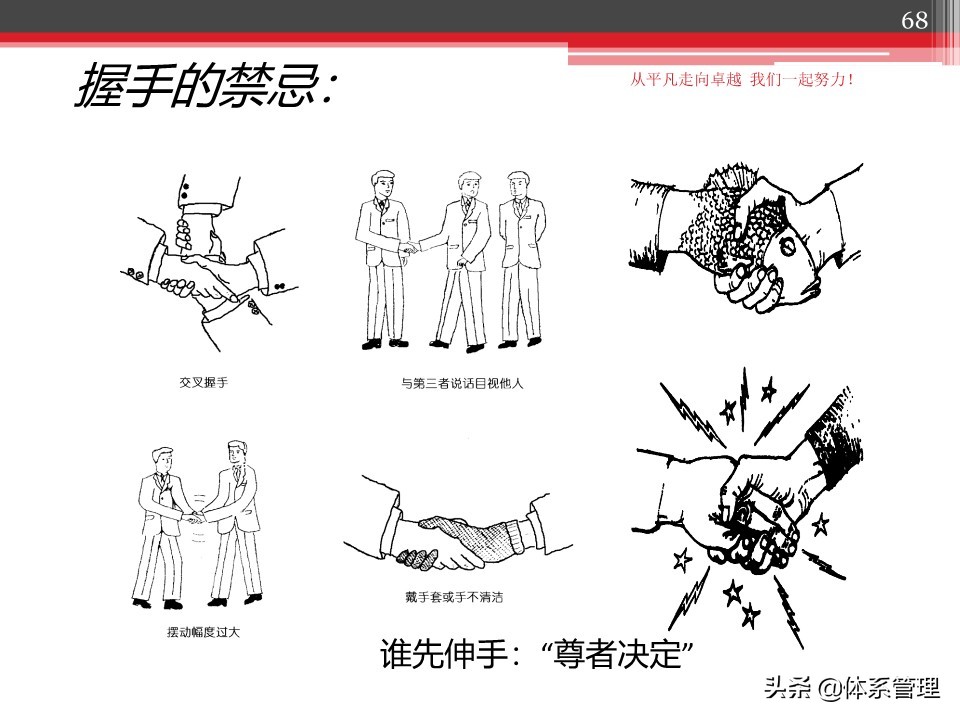 68

握手的禁忌:

从平凡走向卓越 我们一起努力!

交叉握手

与第三者说话目视他人

摆动幅度过大

戴手套或手不清洁

谁先伸手:“尊者决定”

头条 @体系管理