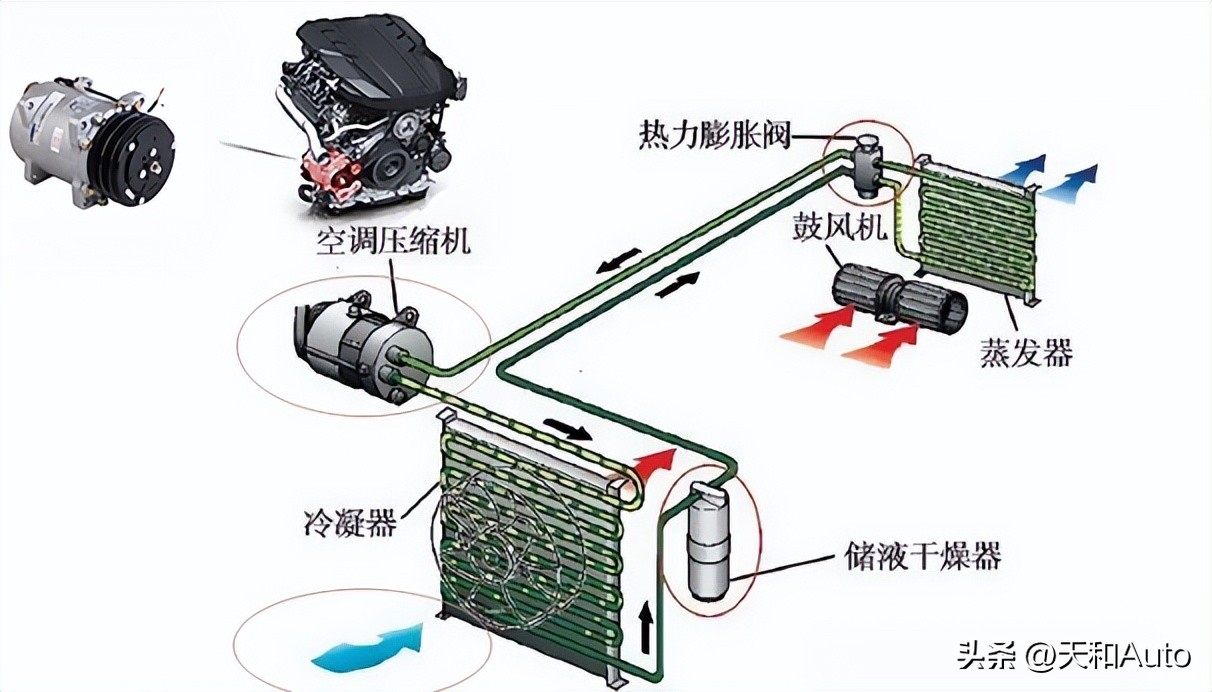 热力膨胀阀

鼓风机

空调压缩机

蒸发器

冷凝器

储液干燥器

头条 @天和Auto