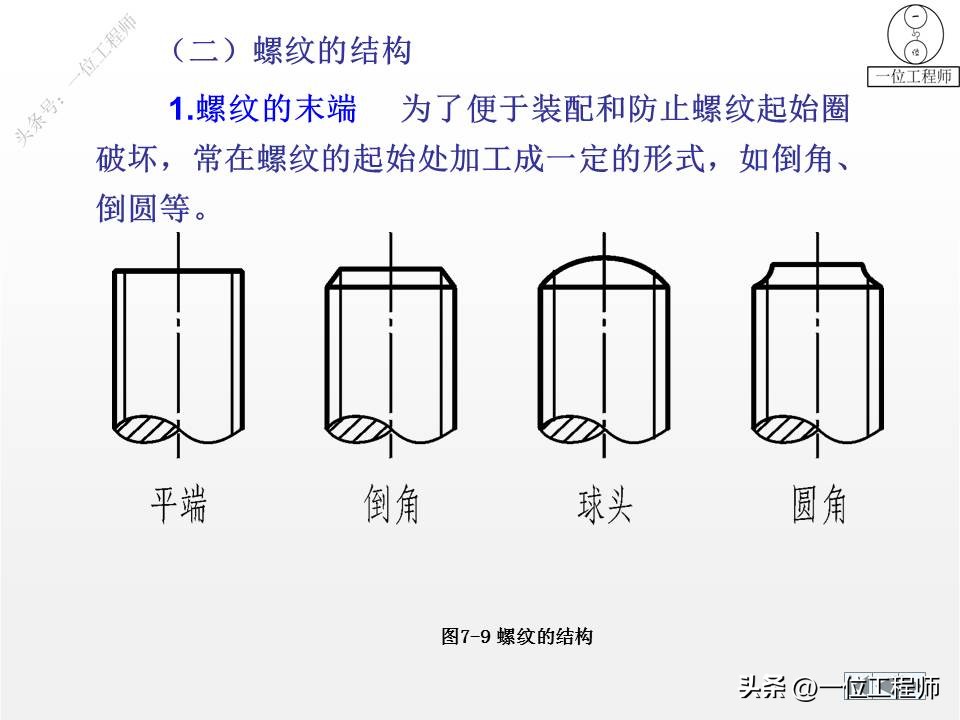 头条号：一位工程师

一位工程师

（二）螺纹的结构

1.螺纹的末端　为了便于装配和防止螺纹起始圈破坏，常在螺纹的起始处加工成一定的形式，如倒角、倒圆等。

平端　倒角　球头　圆角

图7-9 螺纹的结构

头条 @一位工程师