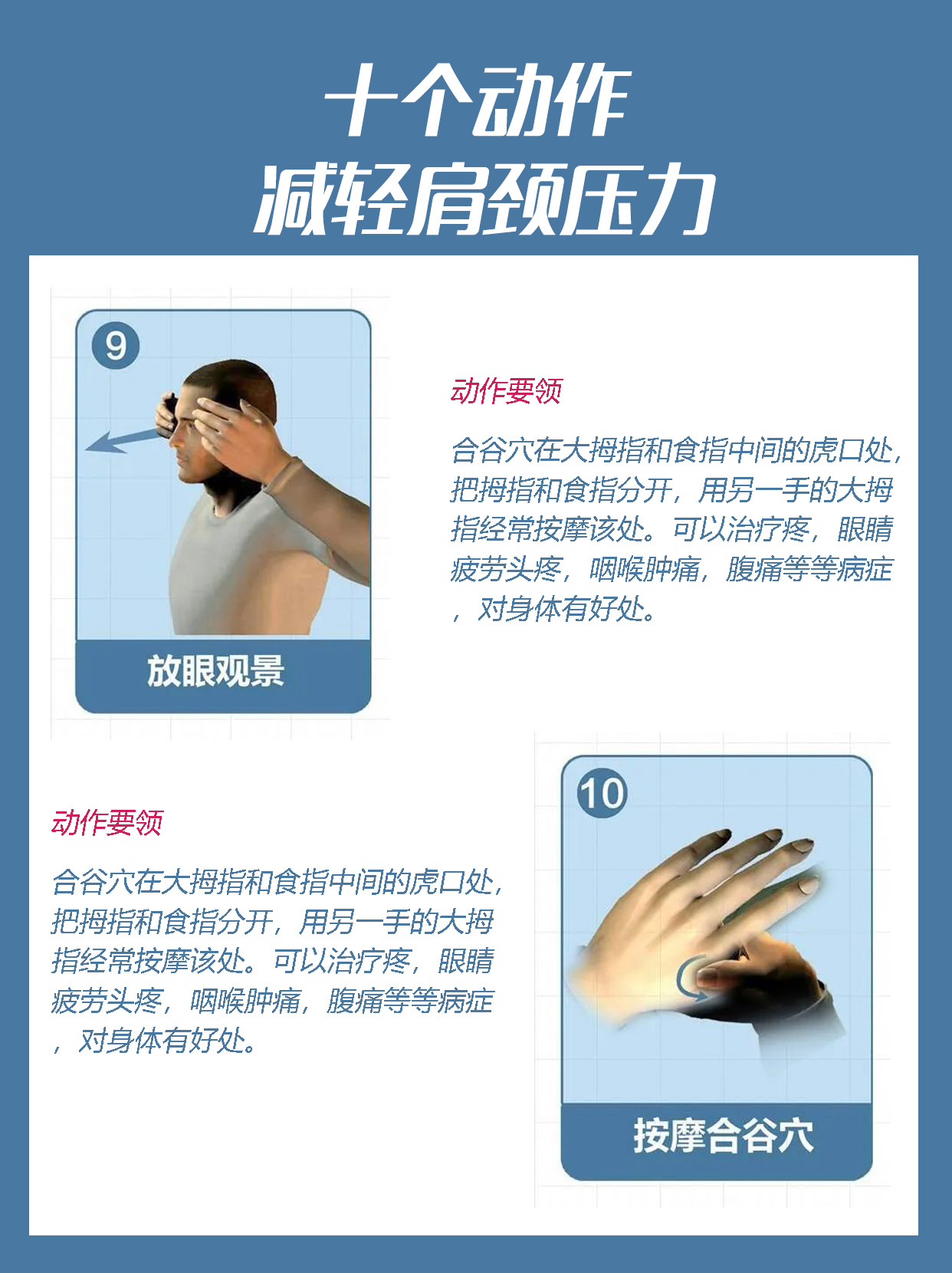 十个动作
减轻肩颈压力

9

放眼观景

动作要领

合谷穴在大拇指和食指中间的虎口处，把拇指和食指分开，用另一手的大拇指经常按摩该处。可以治疗疼，眼睛疲劳头疼，咽喉肿痛，腹痛等等病症，对身体有好处。

动作要领

合谷穴在大拇指和食指中间的虎口处，把拇指和食指分开，用另一手的大拇指经常按摩该处。可以治疗疼，眼睛疲劳头疼，咽喉肿痛，腹痛等等病症，对身体有好处。

10

按摩合谷穴