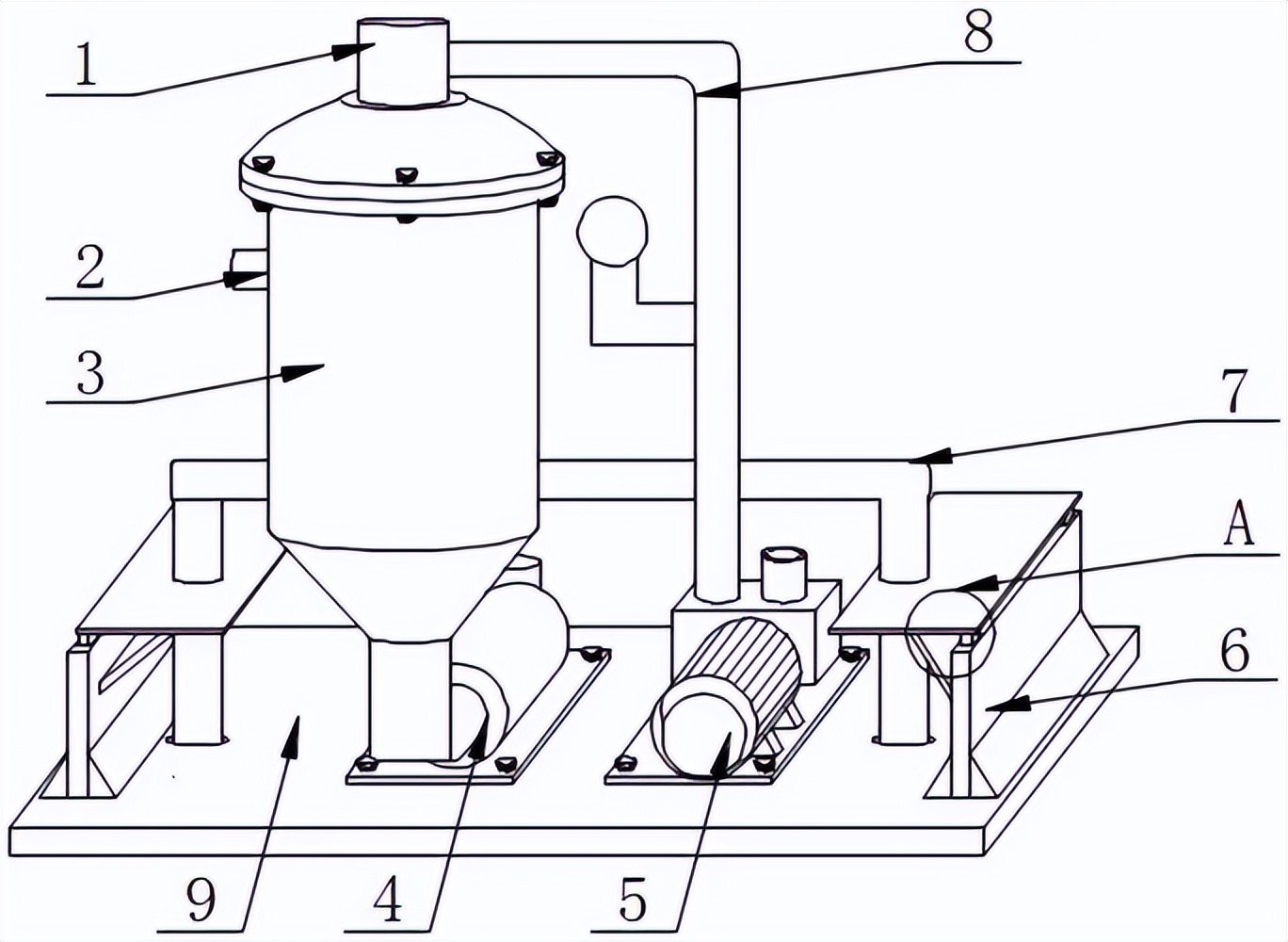 1
8
2
3
7
A
6
9
4
5