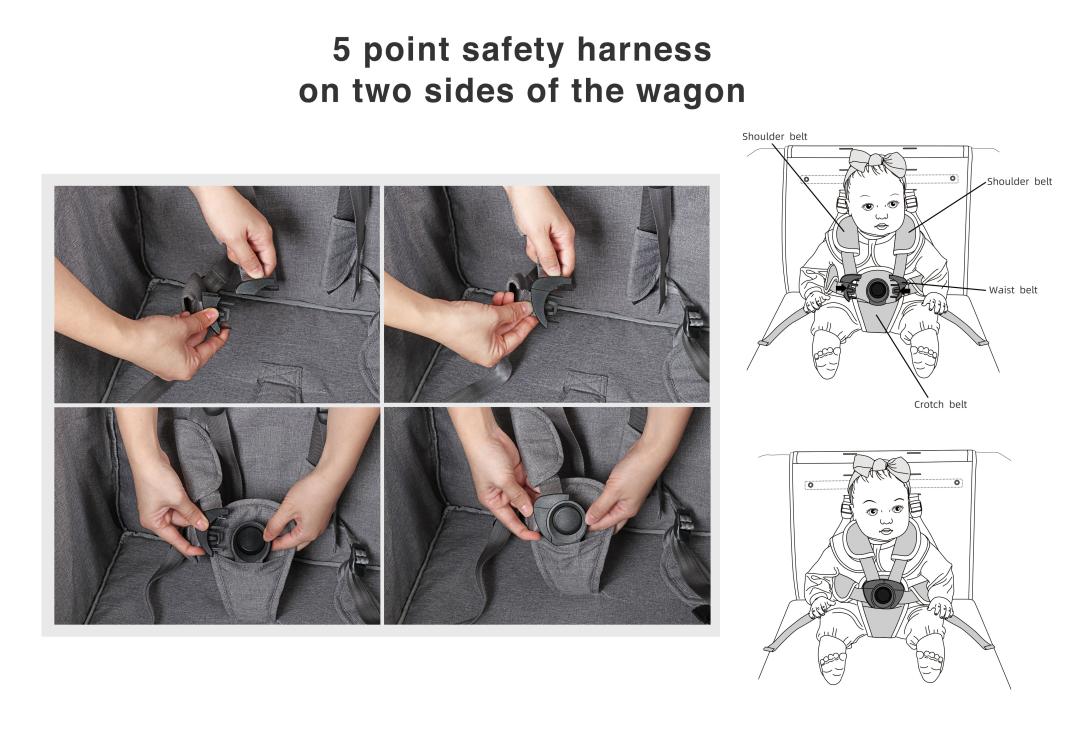 5 point safety harness
on two sides of the wagon

Shoulder belt

Shoulder belt

Waist belt

Crotch belt