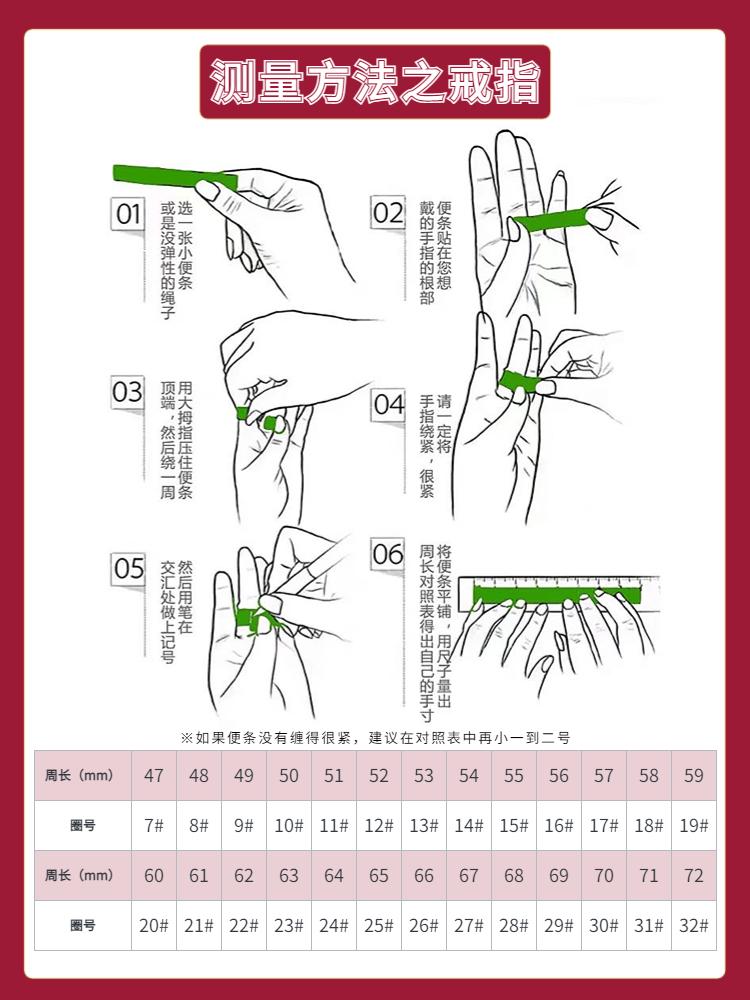 测量方法之戒指

01 选一张小便条或是没弹性的绳子

02 便条贴在您想戴的手指的根部

03 用大拇指压住便条顶端，然后绕一周

04 请一定将手指绕紧，很紧

05 然后用笔在交汇处做上记号

06 将便条平铺，用尺子量出周长对照表得出自己的手寸

※如果便条没有缠得很紧，建议在对照表中再小一到二号

| 周长（mm） | 47 | 48 | 49 | 50 | 51 | 52 | 53 | 54 | 55 | 56 | 57 | 58 | 59 |
|---|---|---|---|---|---|---|---|---|---|---|---|---|---|
| 圈号 | 7# | 8# | 9# | 10# | 11# | 12# | 13# | 14# | 15# | 16# | 17# | 18# | 19# |
| 周长（mm） | 60 | 61 | 62 | 63 | 64 | 65 | 66 | 67 | 68 | 69 | 70 | 71 | 72 |
| 圈号 | 20# | 21# | 22# | 23# | 24# | 25# | 26# | 27# | 28# | 29# | 30# | 31# | 32# |