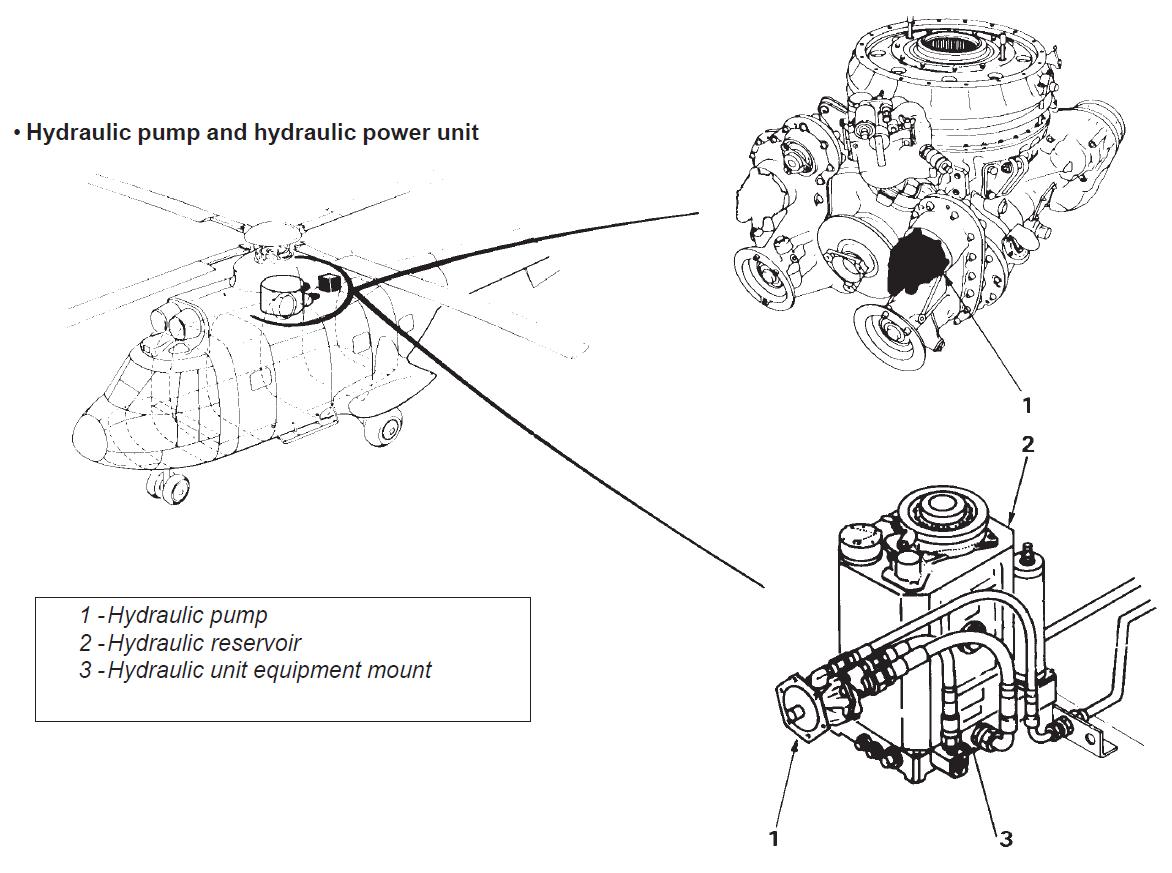 • Hydraulic pump and hydraulic power unit

1

2

1 -Hydraulic pump
2 -Hydraulic reservoir
3 -Hydraulic unit equipment mount

1

3