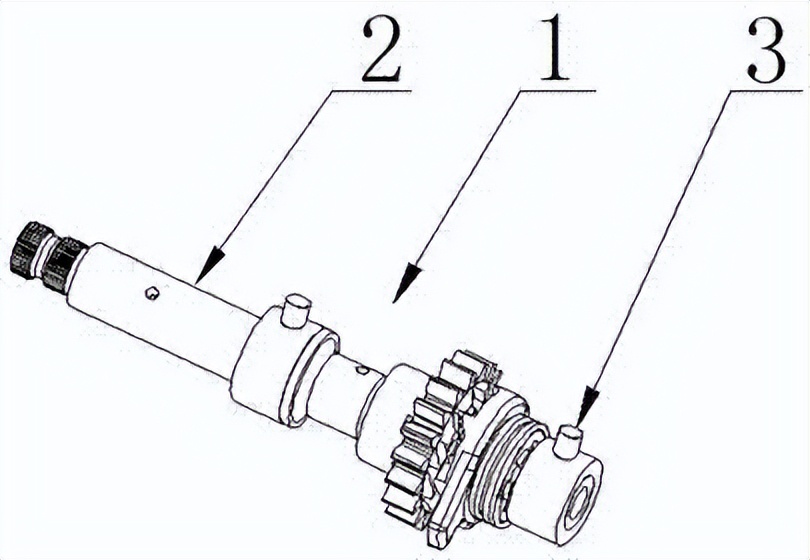 2 1 3