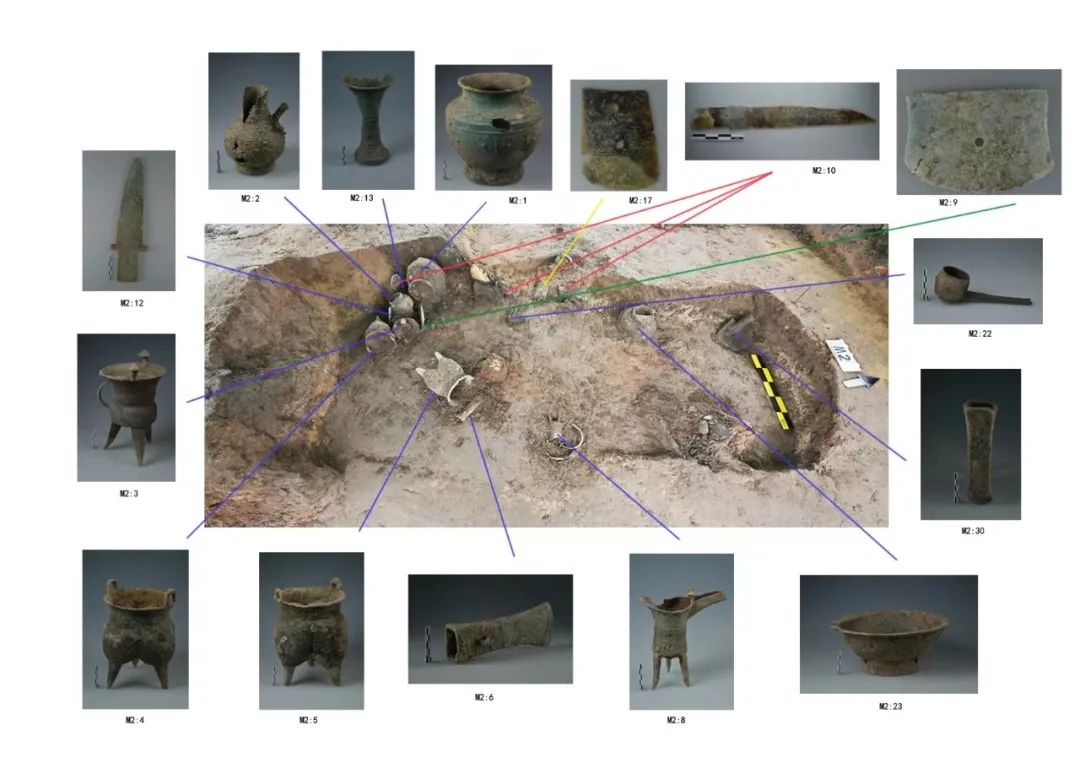 M2:2

M2:13

M2:1

M2:17

M2:10

M2:9

M2:12

M2:22

M2

M2:3

M2:30

M2:4

M2:5

M2:6

M2:8

M2:23