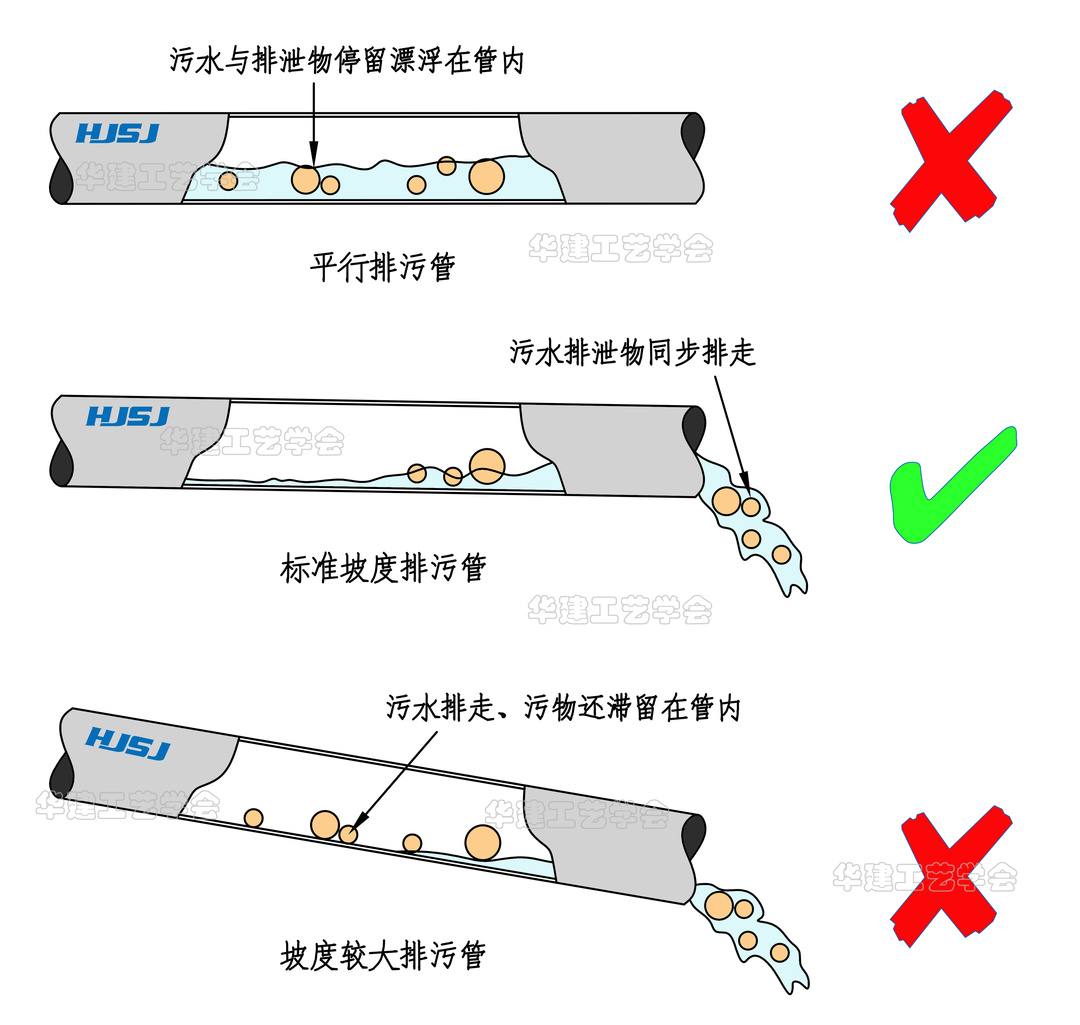 污水与排泄物停留漂浮在管内

HJSJ

华建工艺学会

平行排污管

华建工艺学会

污水排泄物同步排走

HJSJ

华建工艺学会

标准坡度排污管

华建工艺学会

污水排走、污物还滞留在管内

HJSJ

华建工艺学会

华建工艺学会

华建工艺学会

坡度较大排污管