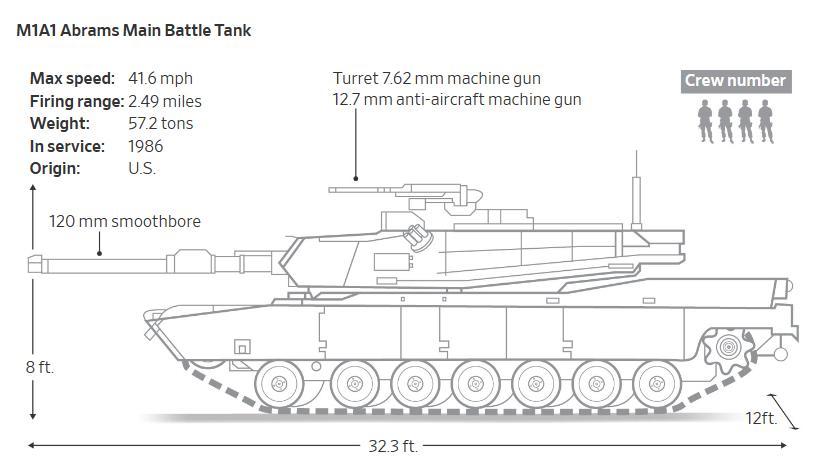 M1A1 Abrams Main Battle Tank

Max speed: 41.6 mph
Firing range: 2.49 miles
Weight: 57.2 tons
In service: 1986
Origin: U.S.

Turret 7.62 mm machine gun
12.7 mm anti-aircraft machine gun

Crew number

120 mm smoothbore

8 ft.

12ft.

32.3 ft.