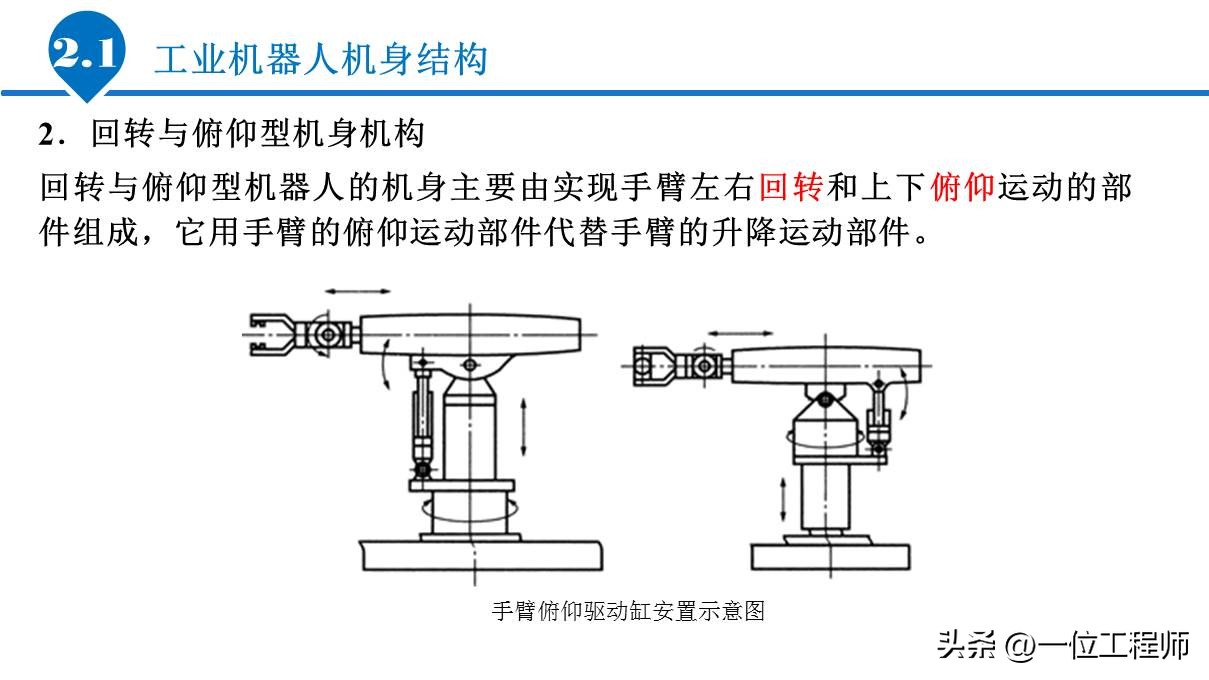 2.1 工业机器人机身结构

2．回转与俯仰型机身机构

回转与俯仰型机器人的机身主要由实现手臂左右回转和上下俯仰运动的部件组成，它用手臂的俯仰运动部件代替手臂的升降运动部件。

手臂俯仰驱动缸安置示意图

头条 @一位工程师