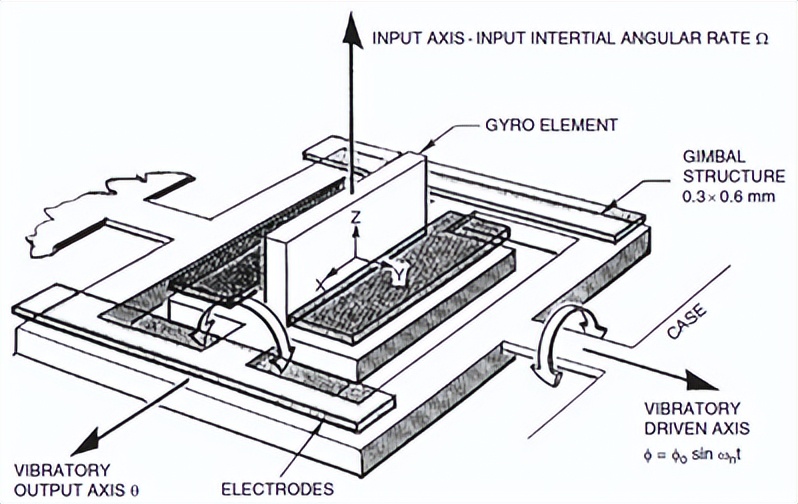 INPUT AXIS - INPUT INTERTIAL ANGULAR RATE $\Omega$

GYRO ELEMENT

GIMBAL STRUCTURE $0.3 \times 0.6$ mm

Z

X

Y

CASE

VIBRATORY DRIVEN AXIS
$\phi = \phi_0 \sin \omega_n t$

VIBRATORY OUTPUT AXIS $\theta$

ELECTRODES