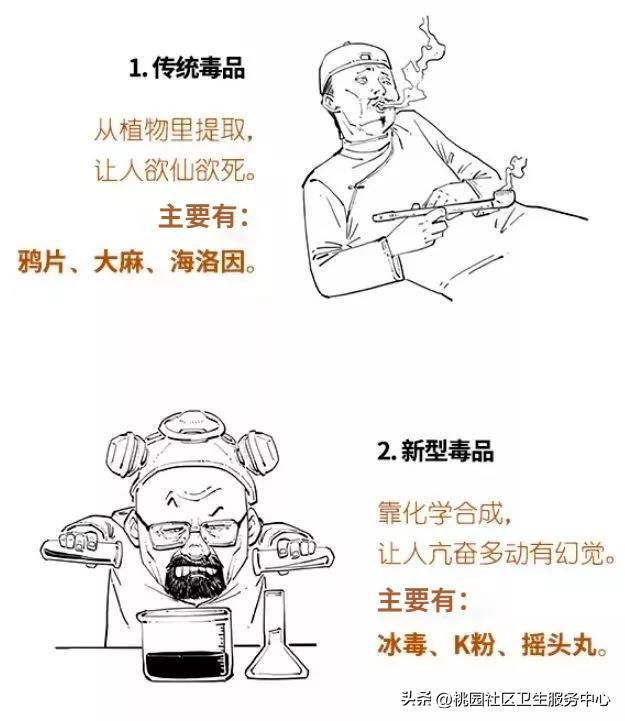 1. 传统毒品

从植物里提取，
让人欲仙欲死。

主要有：
鸦片、大麻、海洛因。

2. 新型毒品

靠化学合成，
让人亢奋多动有幻觉。

主要有：
冰毒、K粉、摇头丸。

头条 @桃园社区卫生服务中心