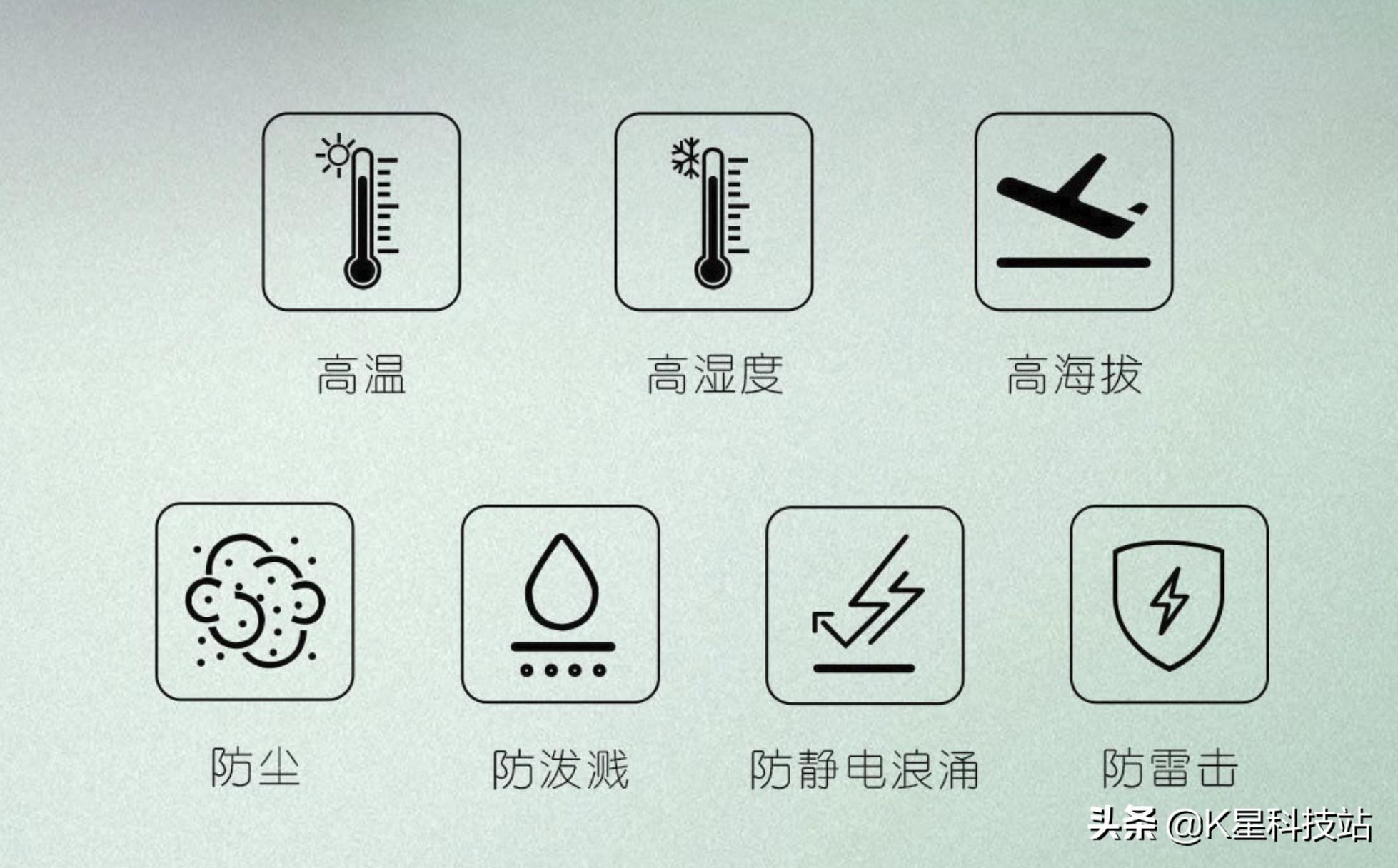 高温

高湿度

高海拔

防尘

防泼溅

防静电浪涌

防雷击

头条 @K星科技站