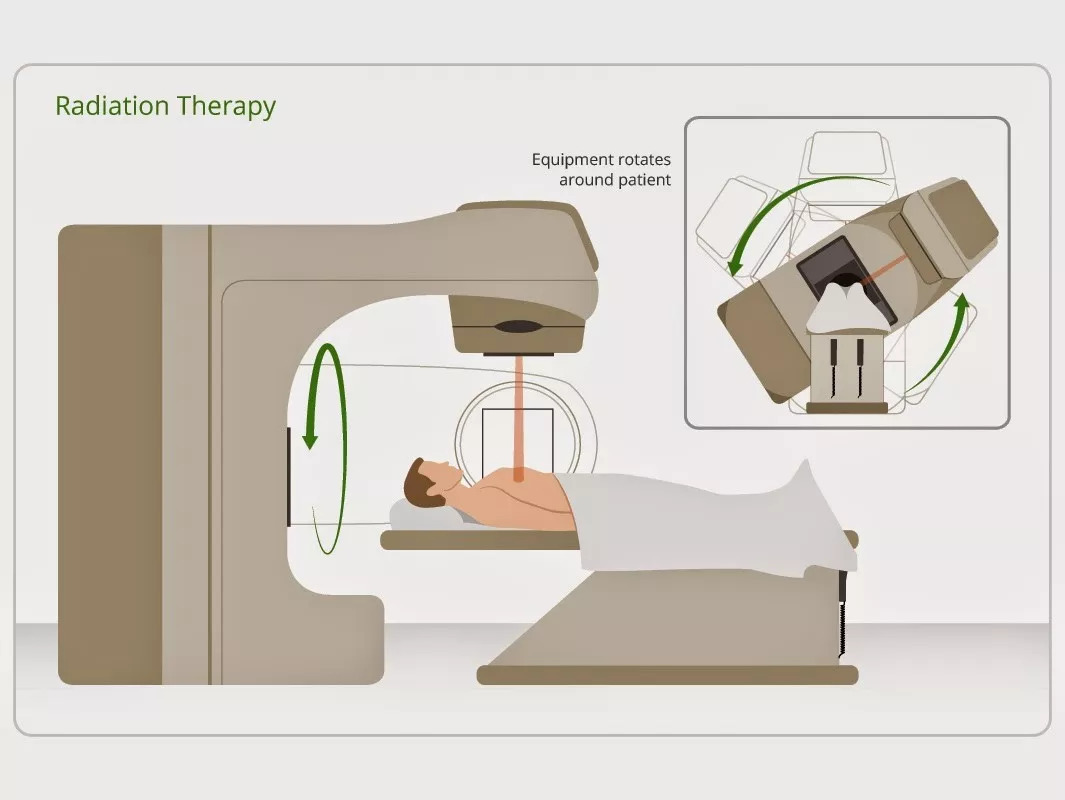 Radiation Therapy

Equipment rotates around patient