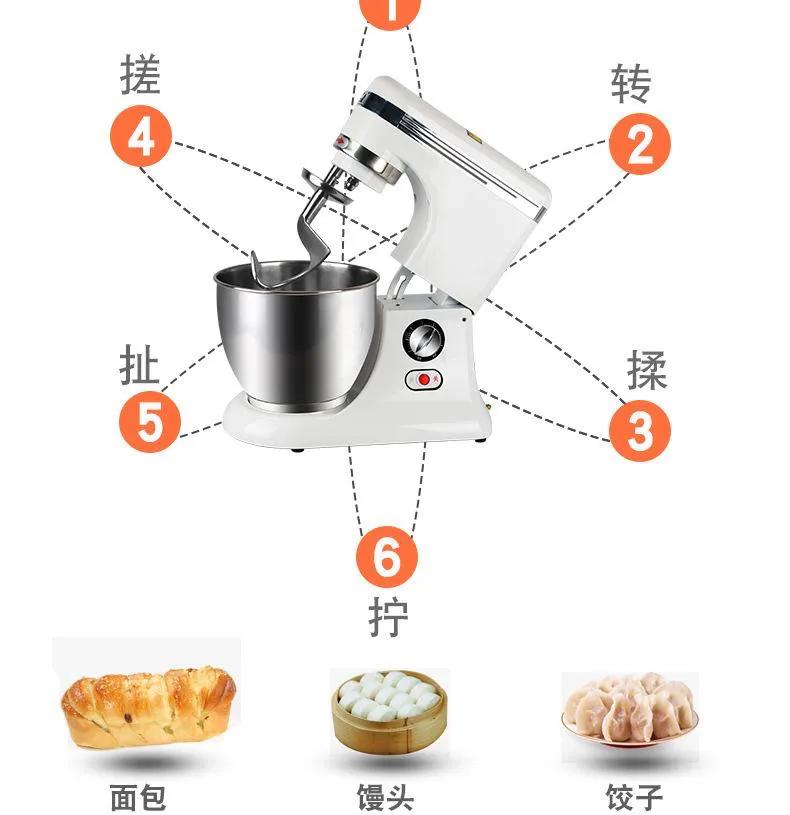 1

搓
4

转
2

扯
5

揉
3

6
拧

面包

馒头

饺子