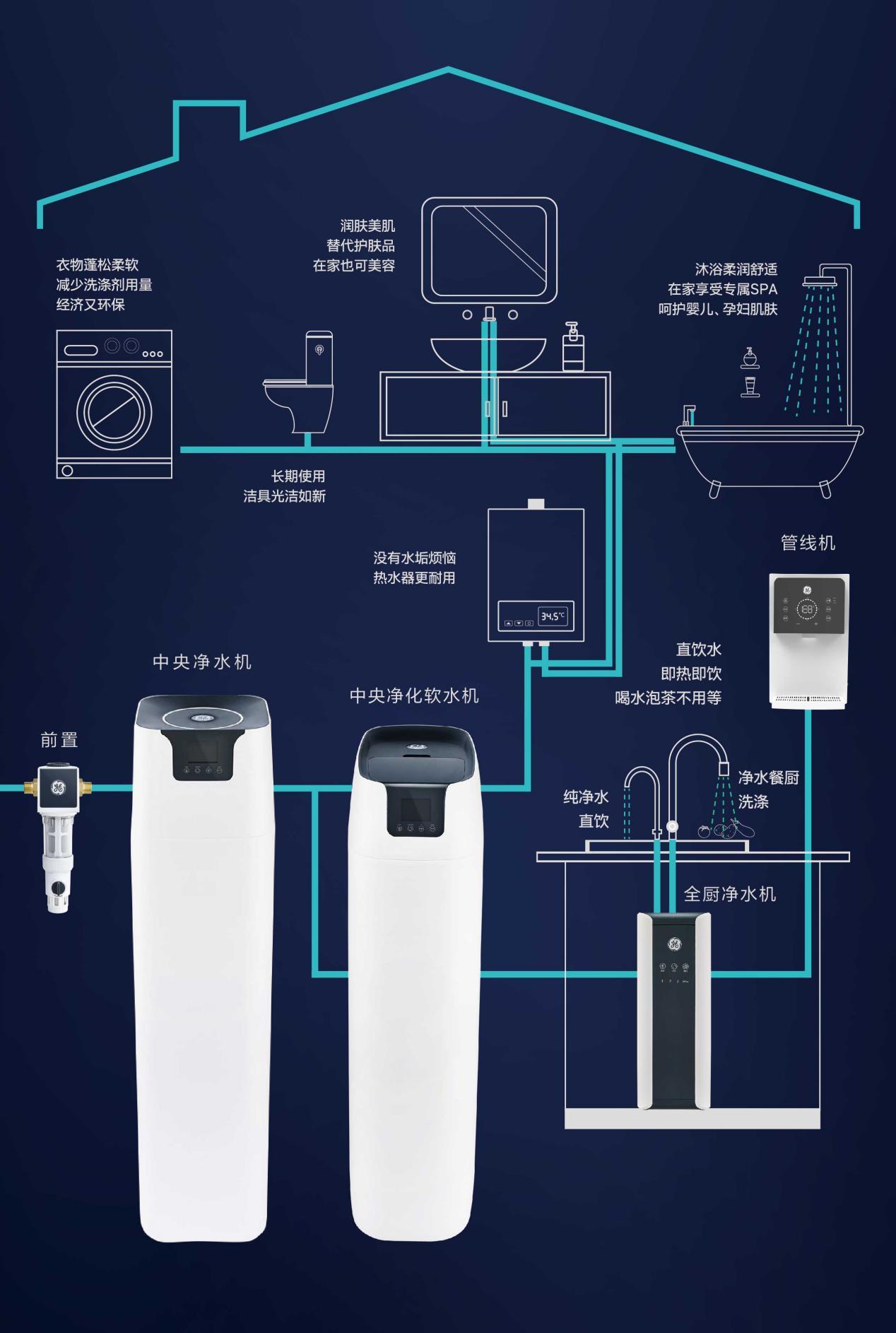 衣物蓬松柔软
减少洗涤剂用量
经济又环保

润肤美肌
替代护肤品
在家也可美容

沐浴柔润舒适
在家享受专属SPA
呵护婴儿、孕妇肌肤

长期使用
洁具光洁如新

没有水垢烦恼
热水器更耐用

34.5℃

管线机

直饮水
即热即饮
喝水泡茶不用等

中央净水机

中央净化软水机

前置

纯净水
直饮

净水餐厨
洗涤

全厨净水机