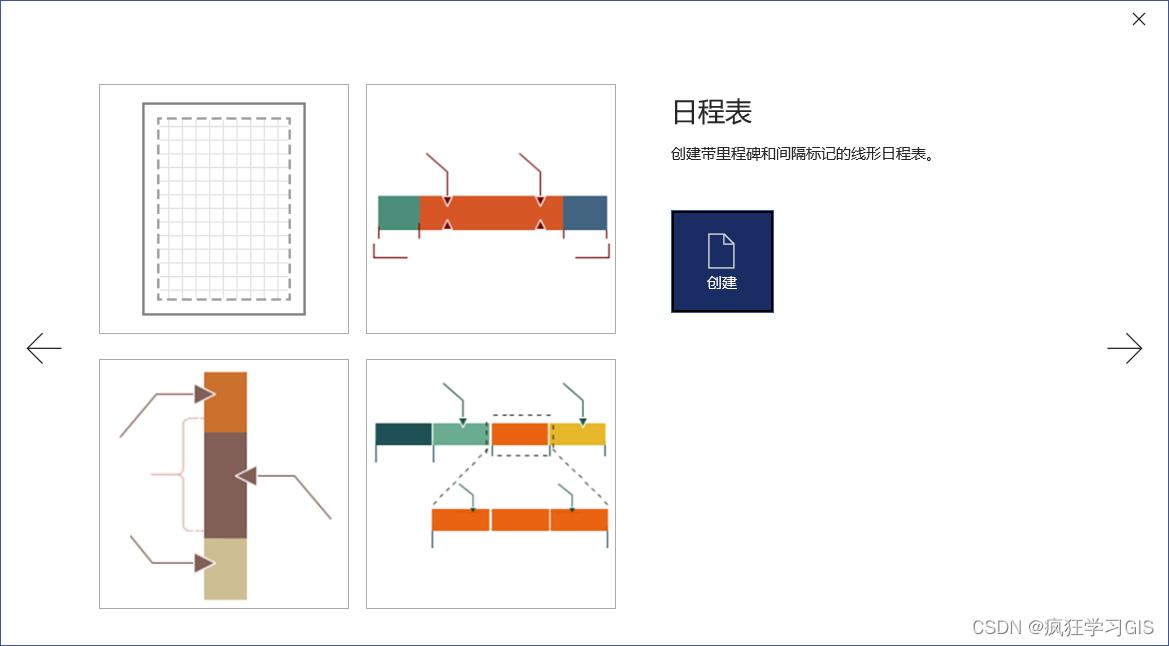 日程表

创建带里程碑和间隔标记的线形日程表。

创建

CSDN @疯狂学习GIS