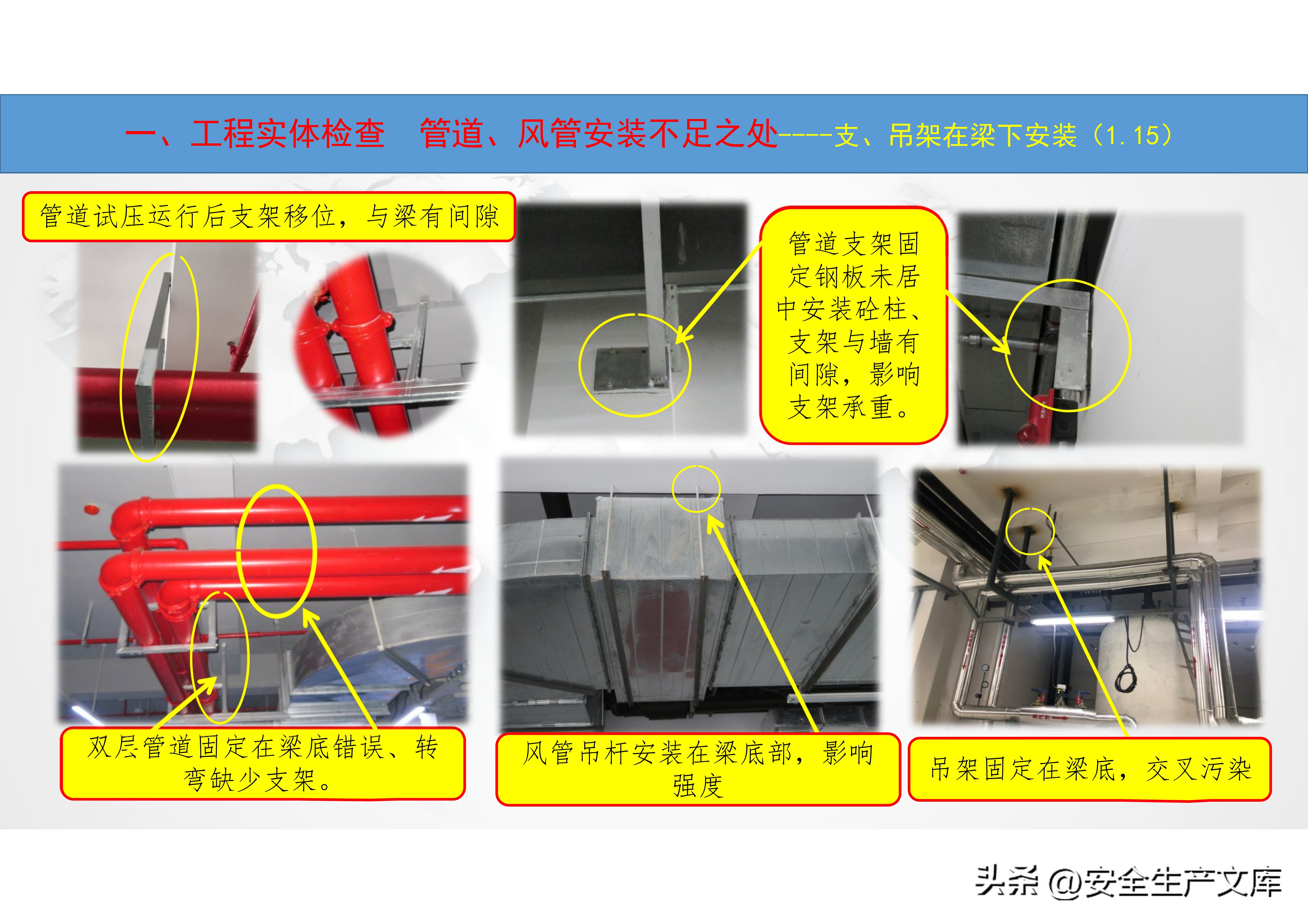 一、工程实体检查　管道、风管安装不足之处----支、吊架在梁下安装（1.15）

管道试压运行后支架移位，与梁有间隙

管道支架固定钢板未居中安装砼柱、支架与墙有间隙，影响支架承重。

双层管道固定在梁底错误、转弯缺少支架。

风管吊杆安装在梁底部，影响强度

吊架固定在梁底，交叉污染

头条 @安全生产文库