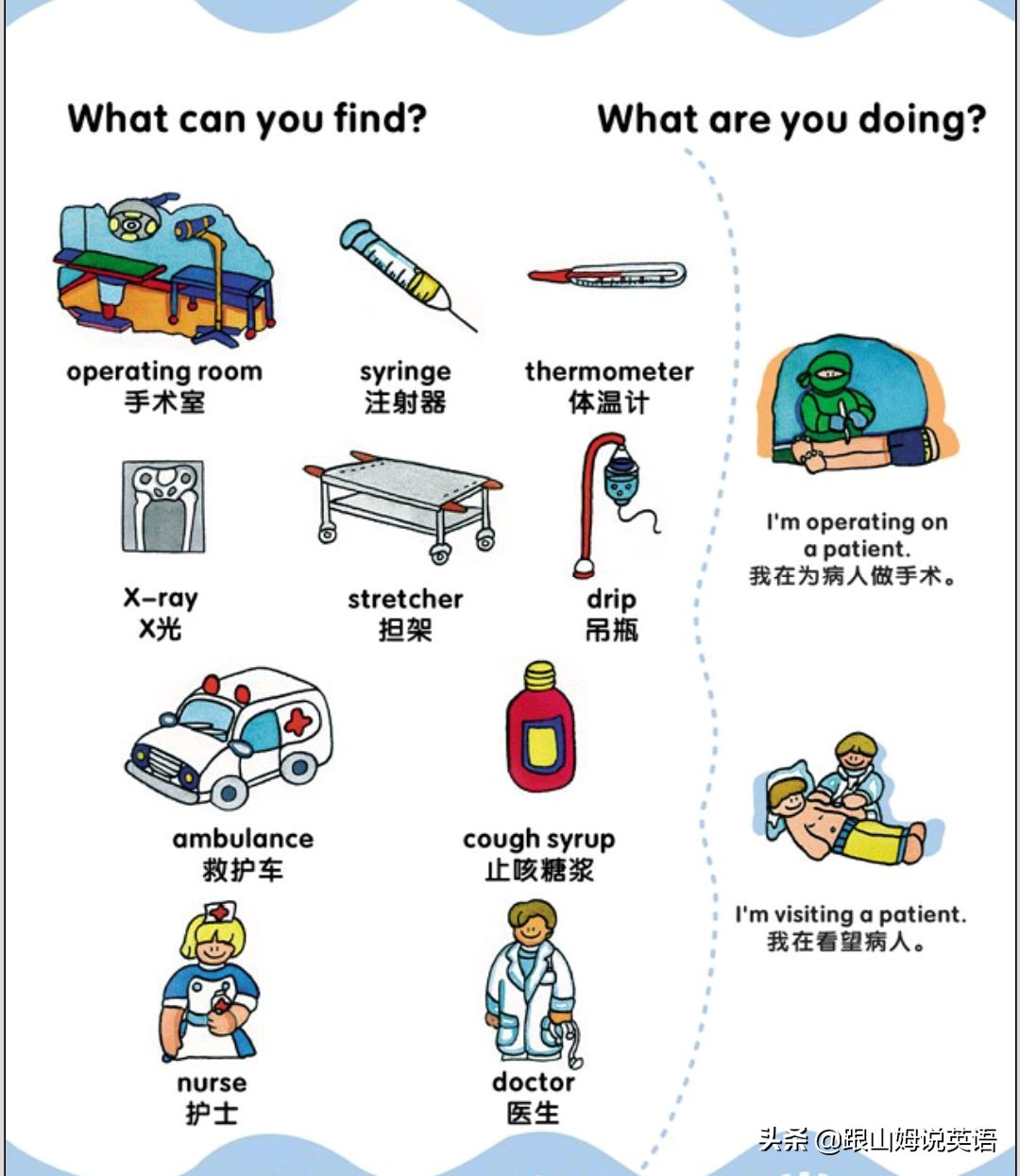 What can you find?

operating room
手术室

syringe
注射器

thermometer
体温计

X-ray
X光

stretcher
担架

drip
吊瓶

ambulance
救护车

cough syrup
止咳糖浆

nurse
护士

doctor
医生

What are you doing?

I'm operating on a patient.
我在为病人做手术。

I'm visiting a patient.
我在看望病人。

头条 @跟山姆说英语