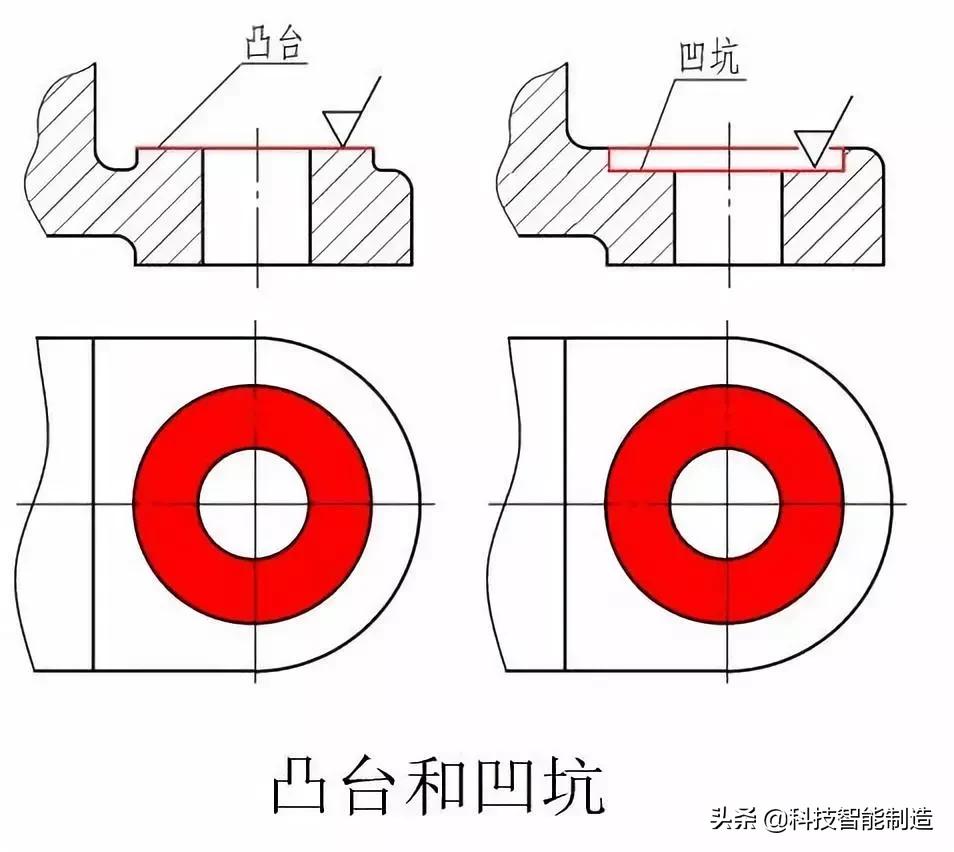 凸台

凹坑

凸台和凹坑

头条 @科技智能制造