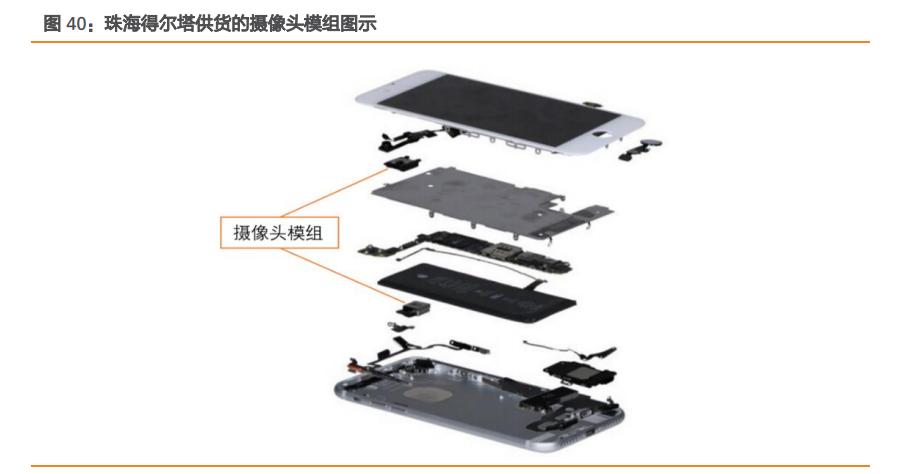 图 40：珠海得尔塔供货的摄像头模组图示

摄像头模组