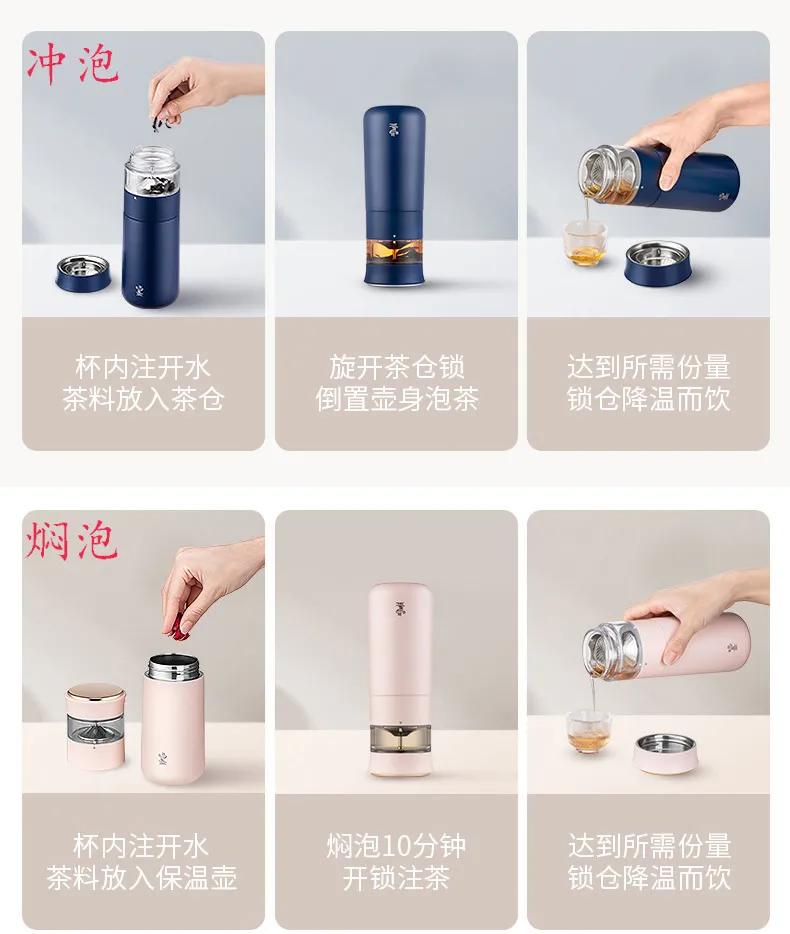 冲泡

杯内注开水
茶料放入茶仓

旋开茶仓锁
倒置壶身泡茶

达到所需份量
锁仓降温而饮

焖泡

杯内注开水
茶料放入保温壶

焖泡10分钟
开锁注茶

达到所需份量
锁仓降温而饮