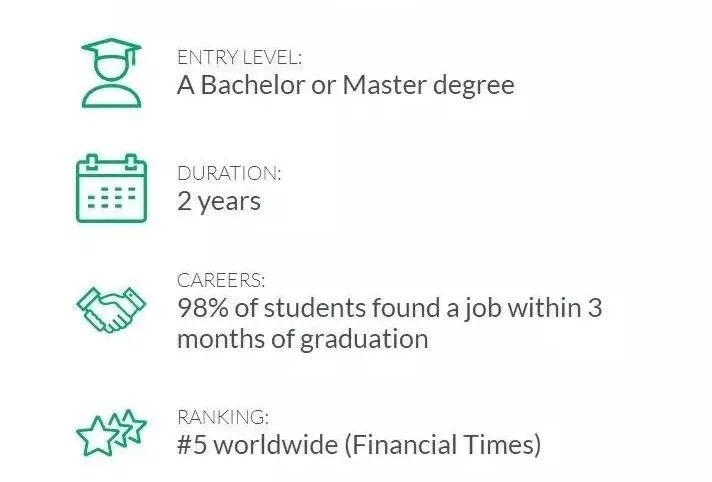 ENTRY LEVEL:
A Bachelor or Master degree

DURATION:
2 years

CAREERS:
98% of students found a job within 3 months of graduation

RANKING:
#5 worldwide (Financial Times)