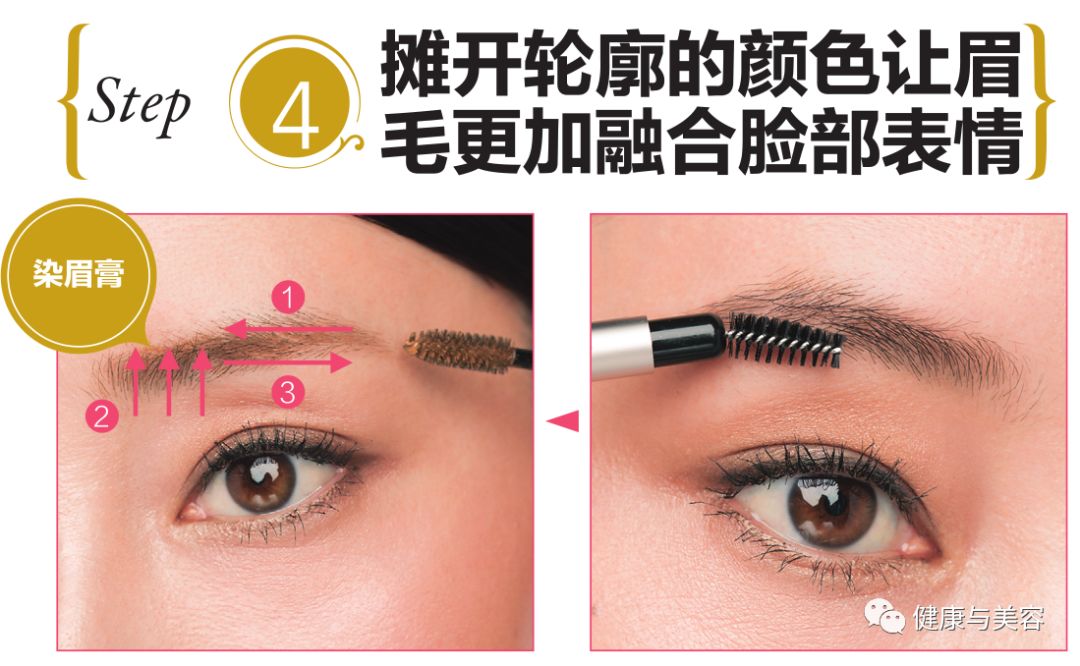 Step 4 摊开轮廓的颜色让眉毛更加融合脸部表情

染眉膏

1

2

3

健康与美容