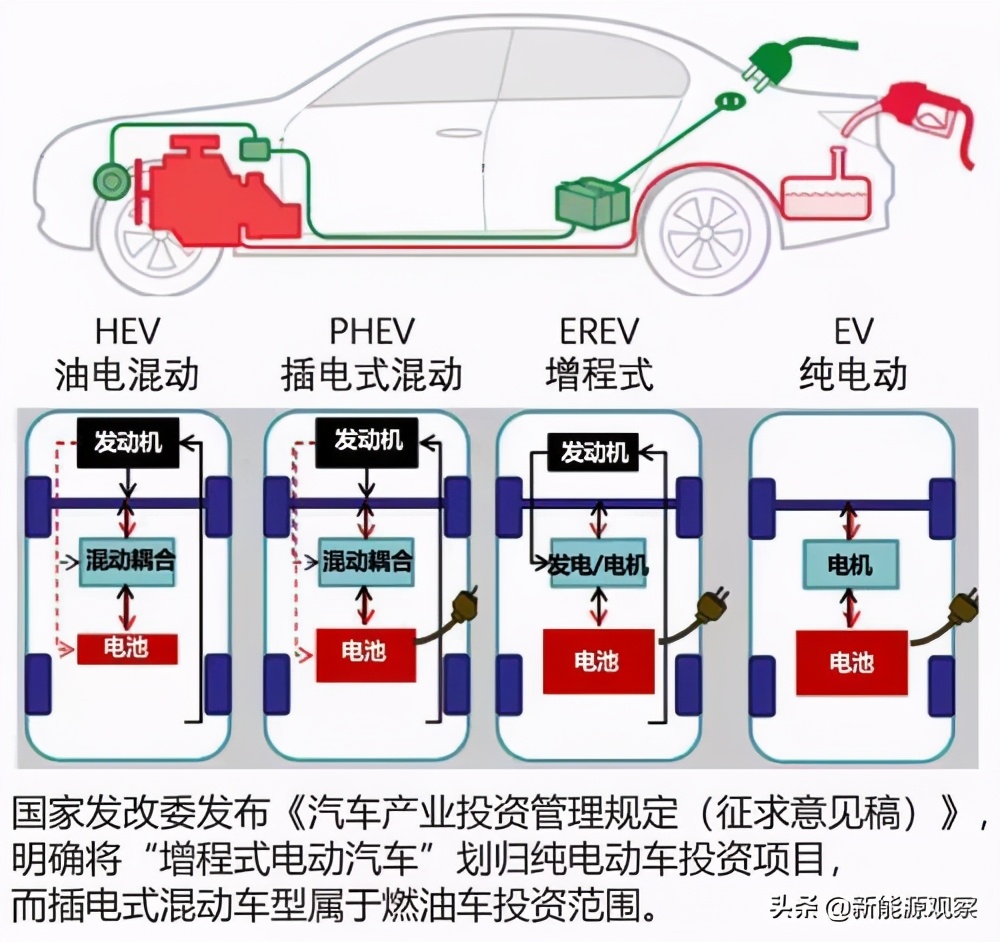 HEV
油电混动

PHEV
插电式混动

EREV
增程式

EV
纯电动

发动机
混动耦合
电池

发动机
混动耦合
电池

发动机
发电/电机
电池

电机
电池

国家发改委发布《汽车产业投资管理规定（征求意见稿）》，明确将“增程式电动汽车”划归纯电动车投资项目，而插电式混动车型属于燃油车投资范围。

头条 @新能源观察