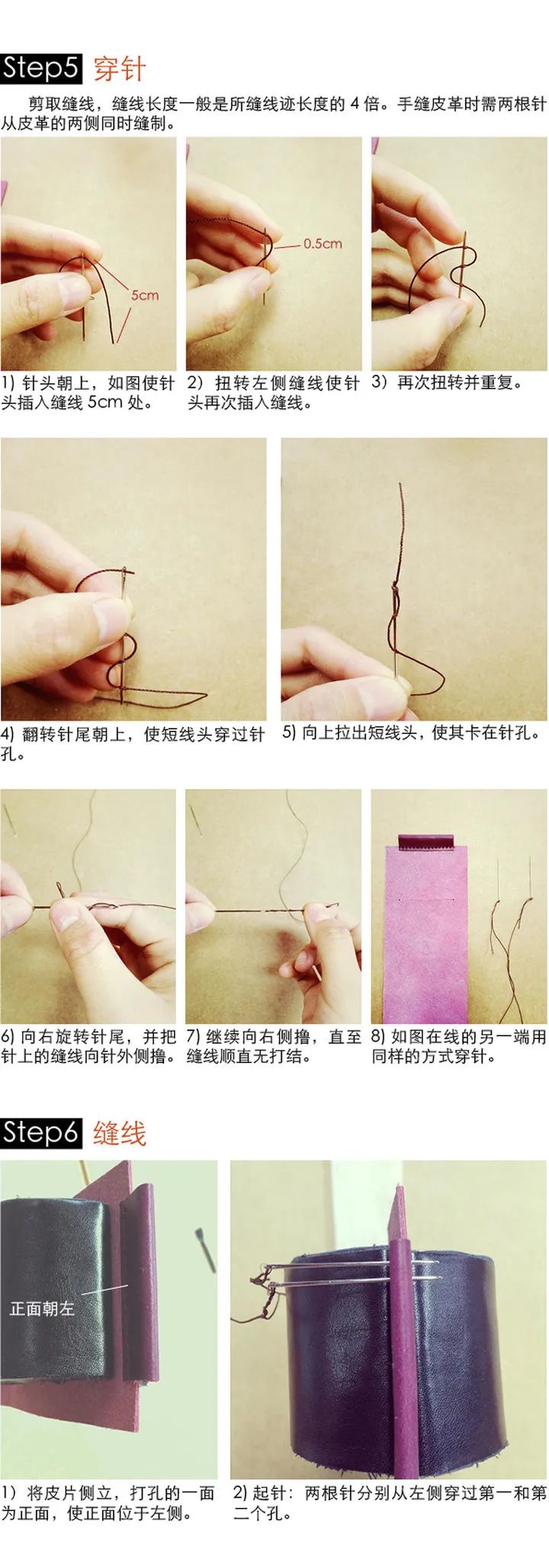 Step5 穿针

剪取缝线，缝线长度一般是所缝线迹长度的 4 倍。手缝皮革时需两根针从皮革的两侧同时缝制。

5cm

0.5cm

1) 针头朝上，如图使针头插入缝线 5cm 处。

2) 扭转左侧缝线使针头再次插入缝线。

3) 再次扭转并重复。

4) 翻转针尾朝上，使短线头穿过针孔。

5) 向上拉出短线头，使其卡在针孔。

6) 向右旋转针尾，并把针上的缝线向针外侧撸。

7) 继续向右侧撸，直至缝线顺直无打结。

8) 如图在线的另一端用同样的方式穿针。

Step6 缝线

正面朝左

1) 将皮片侧立，打孔的一面为正面，使正面位于左侧。

2) 起针：两根针分别从左侧穿过第一和第二个孔。