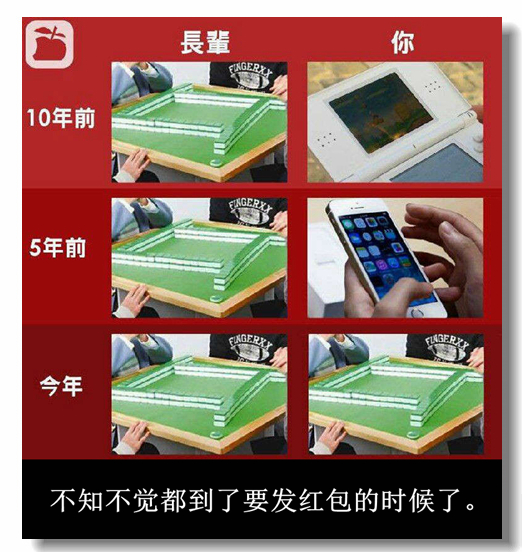 長輩

你

10年前

FINGERXX

5年前

FINGERXX

今年

FINGERXX

FINGERXX

不知不觉都到了要发红包的时候了。