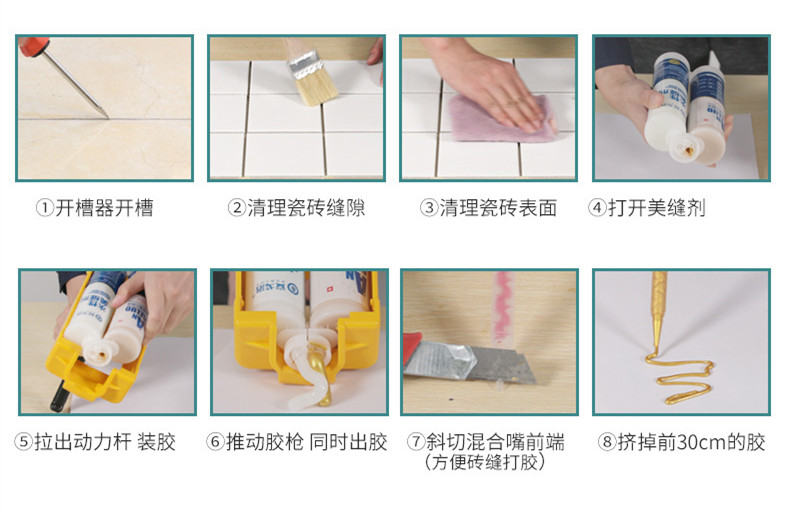 ①开槽器开槽

②清理瓷砖缝隙

③清理瓷砖表面

④打开美缝剂

⑤拉出动力杆 装胶

⑥推动胶枪 同时出胶

⑦斜切混合嘴前端 (方便砖缝打胶)

⑧挤掉前30cm的胶