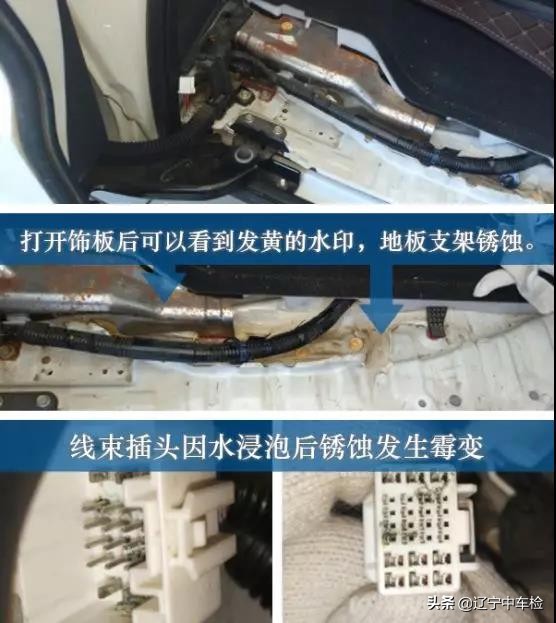 打开饰板后可以看到发黄的水印，地板支架锈蚀。

线束插头因水浸泡后锈蚀发生霉变

头条 @辽宁中车检