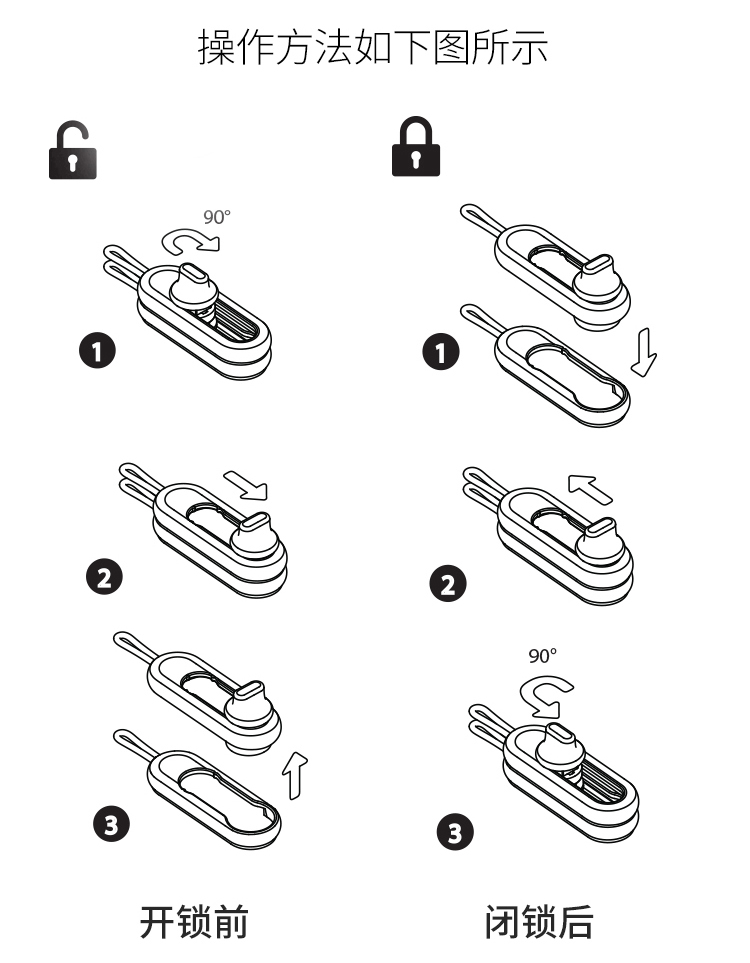 操作方法如下图所示

90°

1

2

3

开锁前

1

2

90°

3

闭锁后